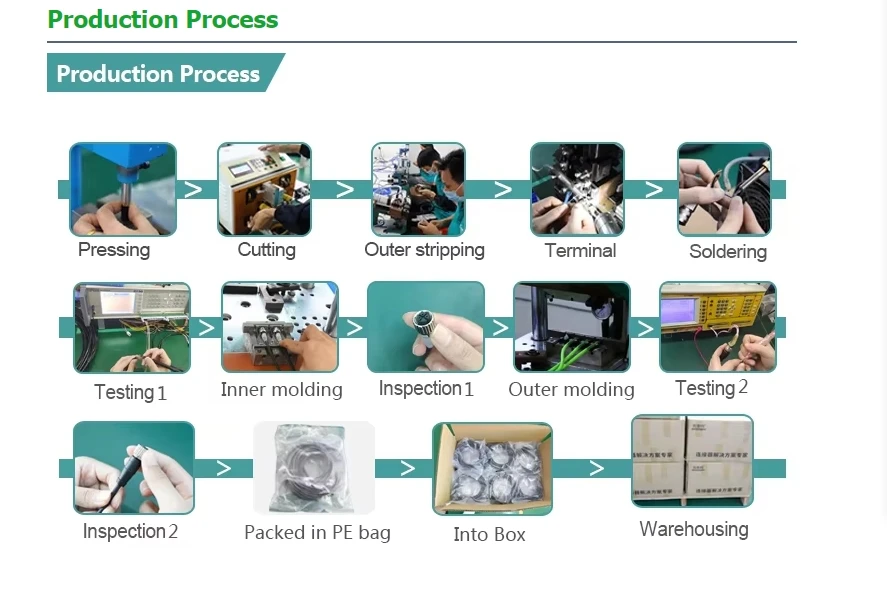 Production Process

Production Process

Pressing > Cutting > Outer stripping > Terminal > Soldering

Testing 1 > Inner molding > Inspection 1 > Outer molding > Testing 2

Inspection 2 > Packed in PE bag > Into Box > Warehousing