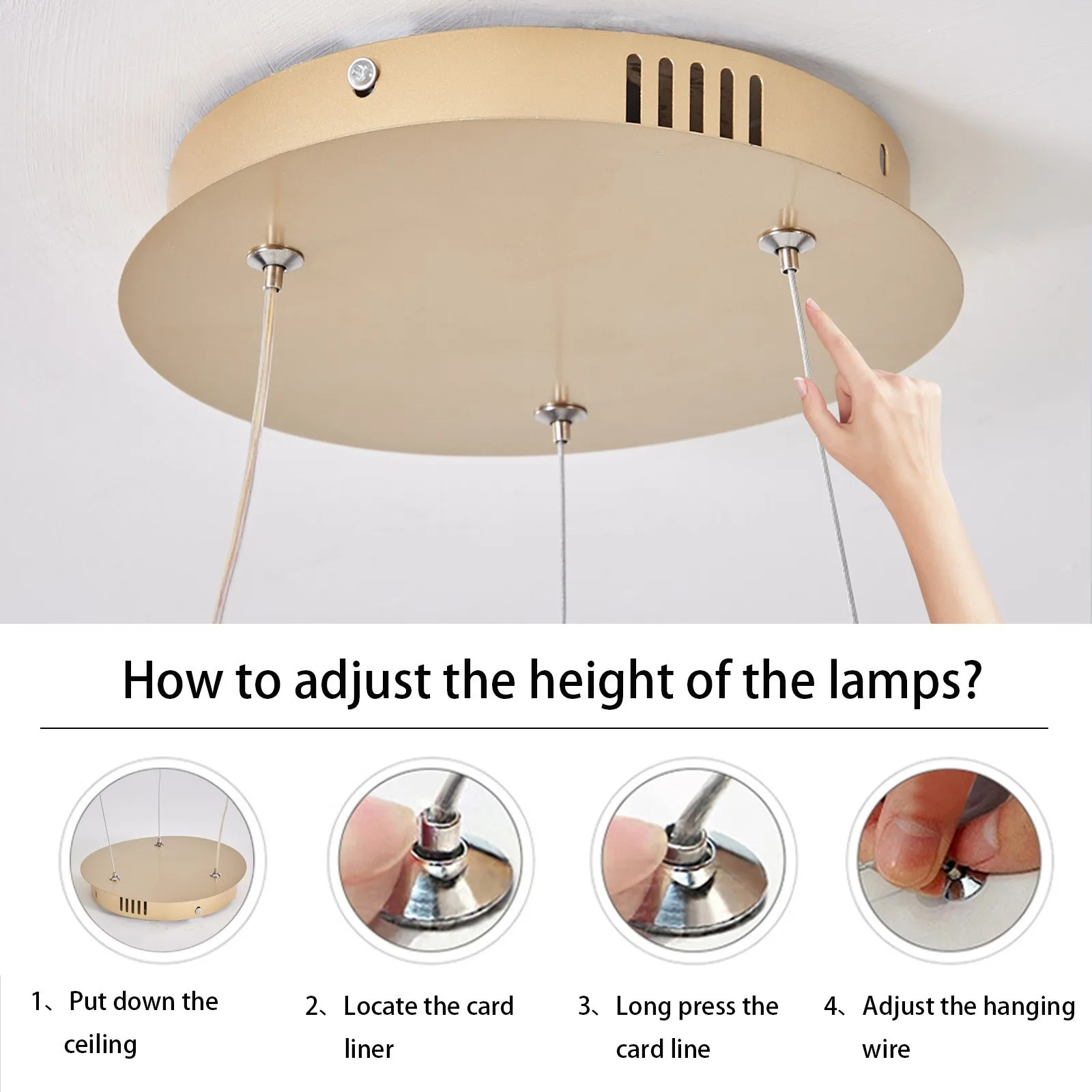 How to adjust the height of the lamps?

1、Put down the ceiling

2、Locate the card liner

3、Long press the card line

4、Adjust the hanging wire