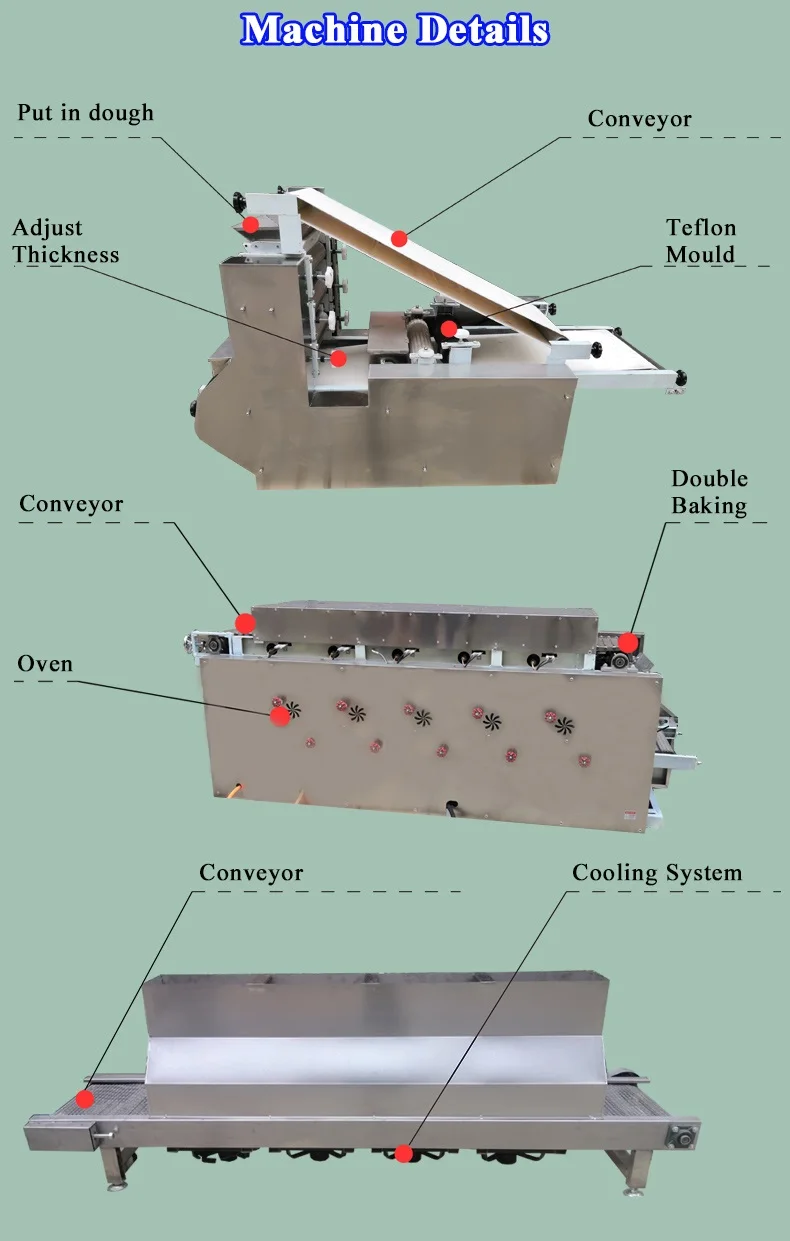 Machine Details

Put in dough

Conveyor

Adjust Thickness

Teflon Mould

Conveyor

Double Baking

Oven

Conveyor

Cooling System