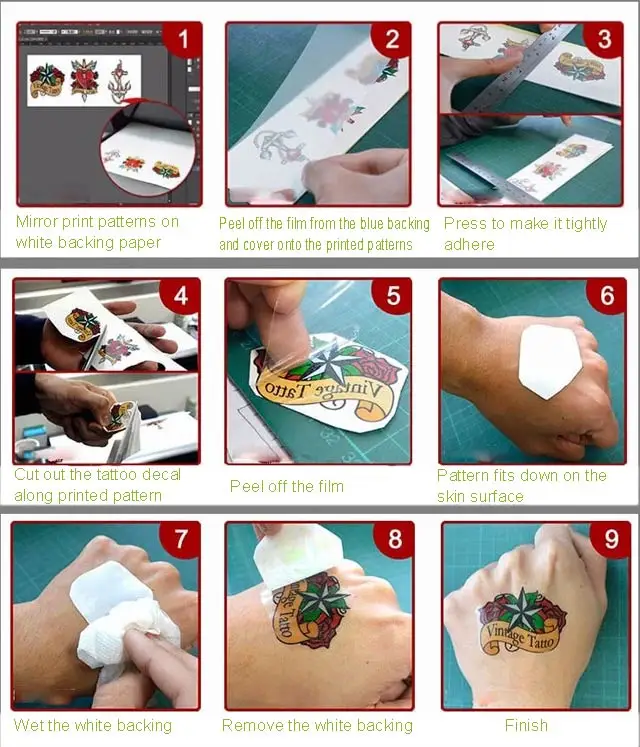 1

Mirror print patterns on white backing paper

2

Peel off the film from the blue backing and cover onto the printed patterns

3

Press to make it tightly adhere

4

Cut out the tattoo decal along printed pattern

5

Vintage Tatto

Peel off the film

6

Pattern fits down on the skin surface

7

Wet the white backing

8

Vintage Tatto

Remove the white backing

9

Vintage Tatto

Finish