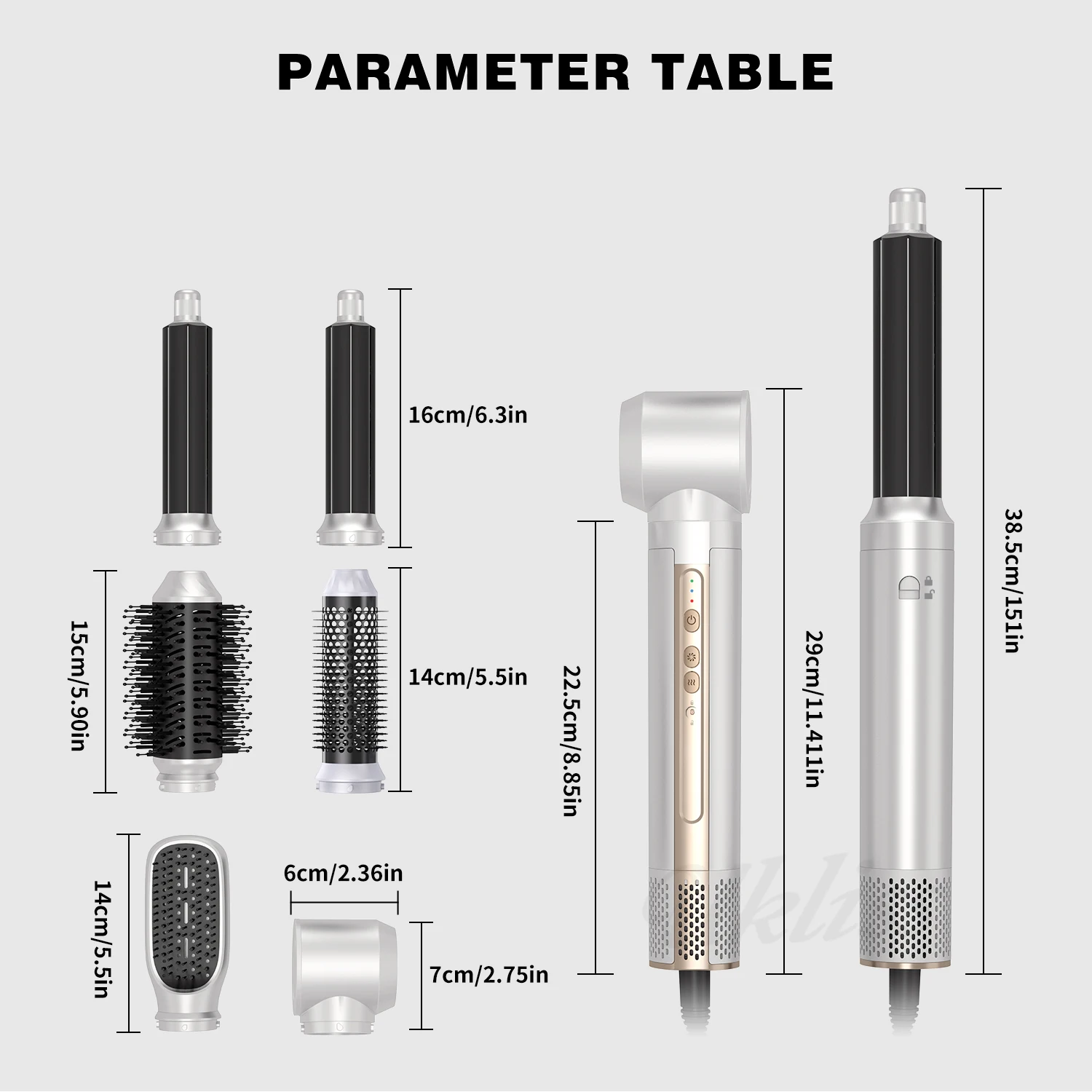 PARAMETER TABLE

16cm/6.3in

15cm/5.90in

14cm/5.5in

14cm/5.5in

6cm/2.36in

7cm/2.75in

22.5cm/8.85in

29cm/11.411in

38.5cm/151in