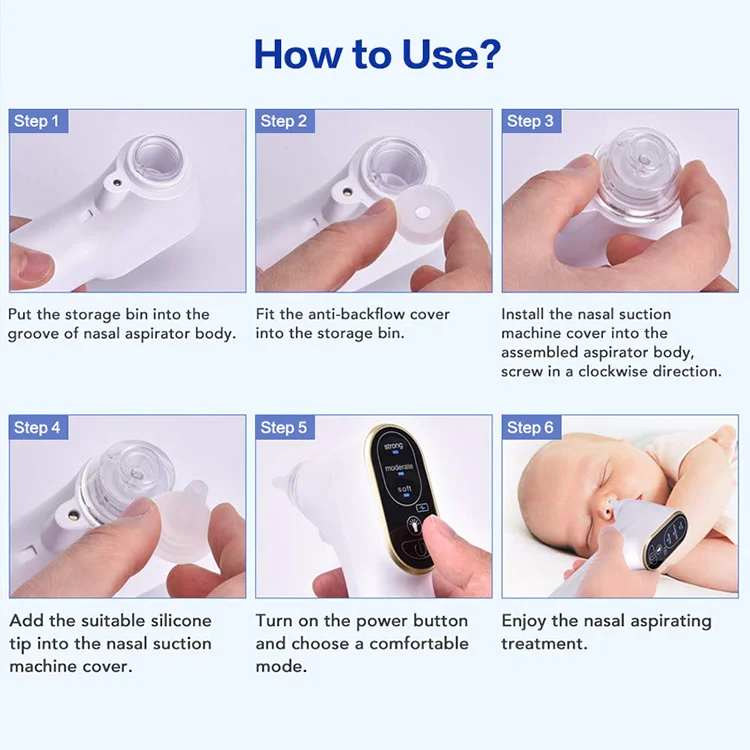 How to Use?

Step 1

Put the storage bin into the groove of nasal aspirator body.

Step 2

Fit the anti-backflow cover into the storage bin.

Step 3

Install the nasal suction machine cover into the assembled aspirator body, screw in a clockwise direction.

Step 4

Add the suitable silicone tip into the nasal suction machine cover.

Step 5

strong
moderate
soft

Turn on the power button and choose a comfortable mode.

Step 6

Enjoy the nasal aspirating treatment.