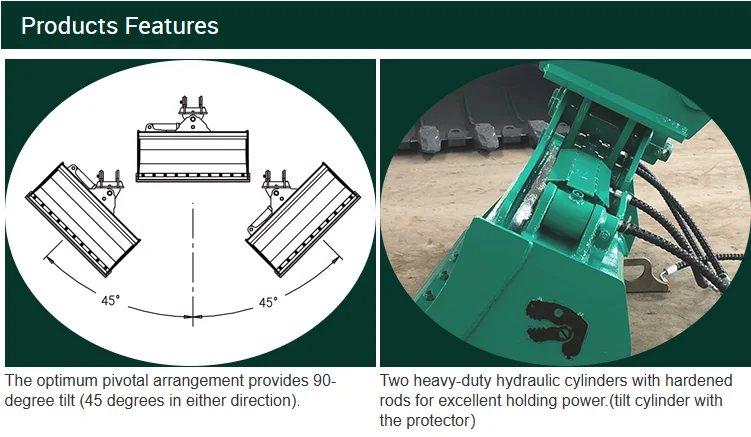 Products Features

45°

45°

The optimum pivotal arrangement provides 90-degree tilt (45 degrees in either direction).

Two heavy-duty hydraulic cylinders with hardened rods for excellent holding power.(tilt cylinder with the protector)