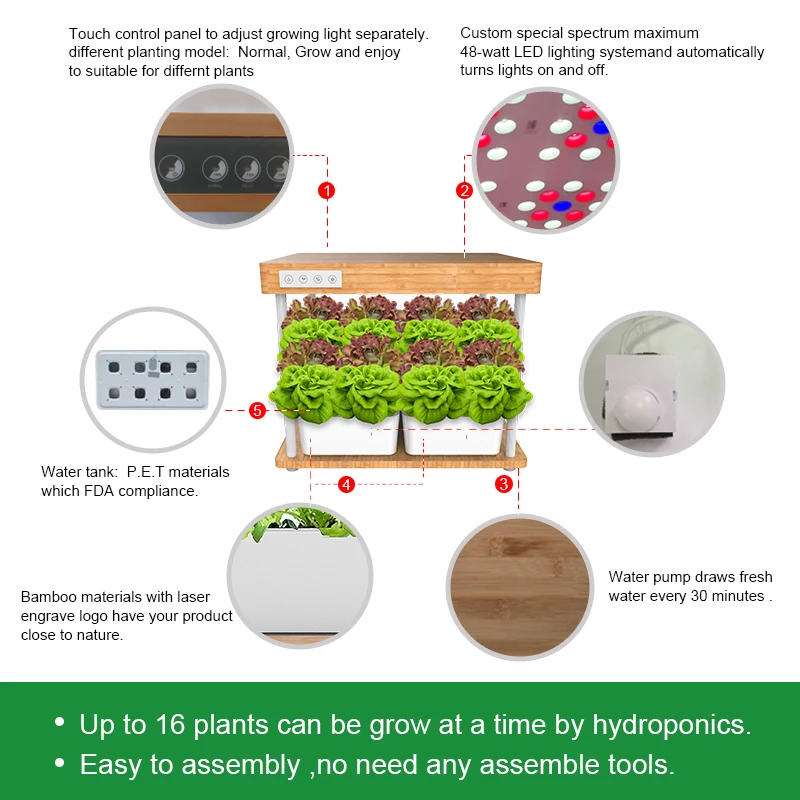 Touch control panel to adjust growing light separately. different planting model: Normal, Grow and enjoy to suitable for differnt plants

Custom special spectrum maximum 48-watt LED lighting systemand automatically turns lights on and off.

1

2

5

Water tank: P.E.T materials which FDA compliance.

4

3

Bamboo materials with laser engrave logo have your product close to nature.

Water pump draws fresh water every 30 minutes .

• Up to 16 plants can be grow at a time by hydroponics.
• Easy to assembly ,no need any assemble tools.