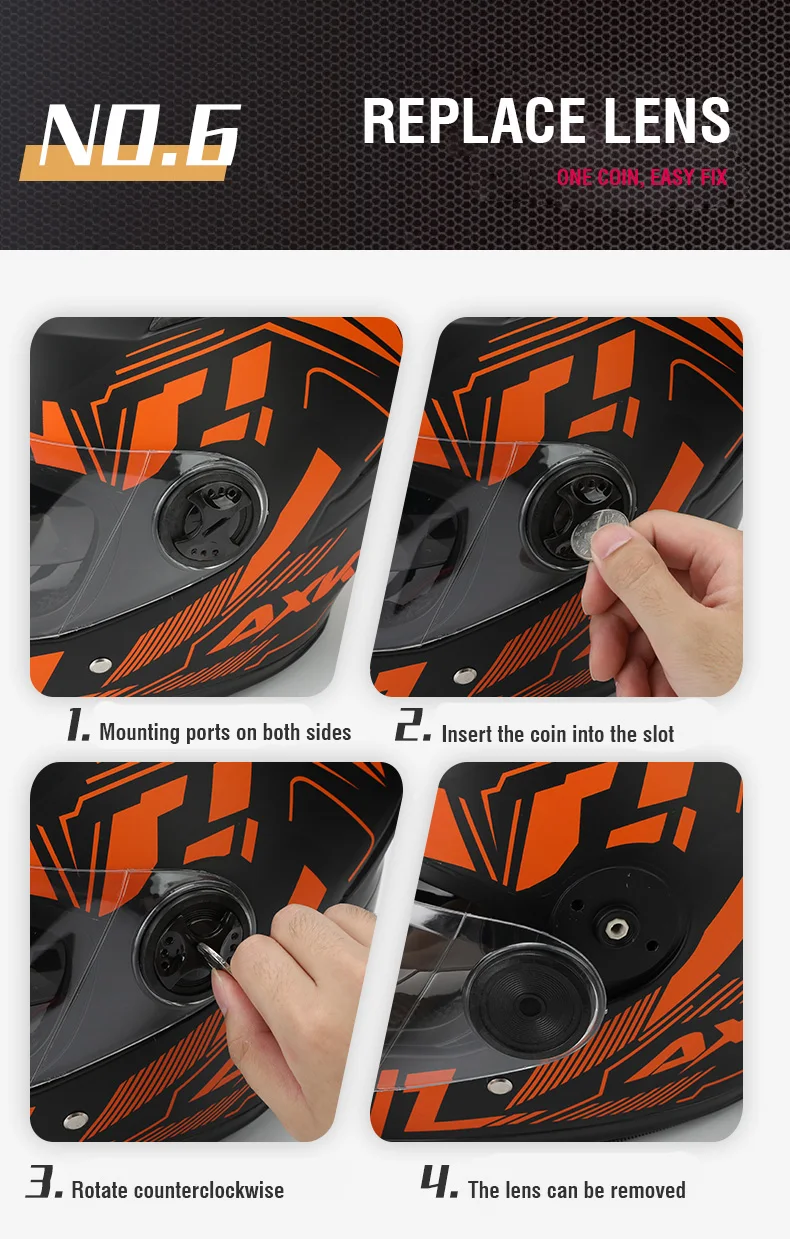 NO.6

REPLACE LENS

ONE COIN, EASY FIX

1. Mounting ports on both sides

2. Insert the coin into the slot

3. Rotate counterclockwise

4. The lens can be removed