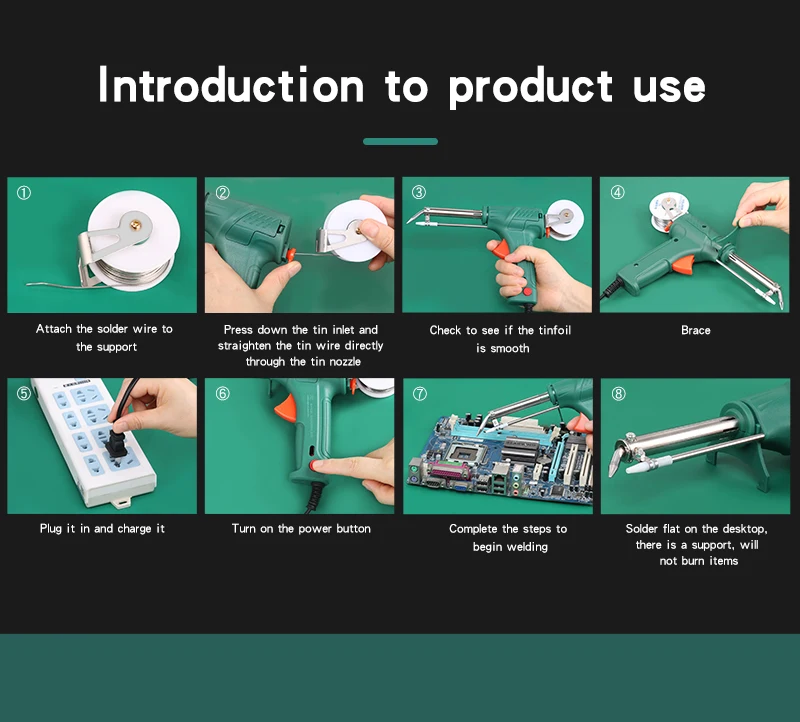 Introduction to product use

①

Attach the solder wire to the support

②

Press down the tin inlet and straighten the tin wire directly through the tin nozzle

③

Check to see if the tinfoil is smooth

④

Brace

⑤

Plug it in and charge it

⑥

Turn on the power button

⑦

Complete the steps to begin welding

⑧

Solder flat on the desktop, there is a support, will not burn items