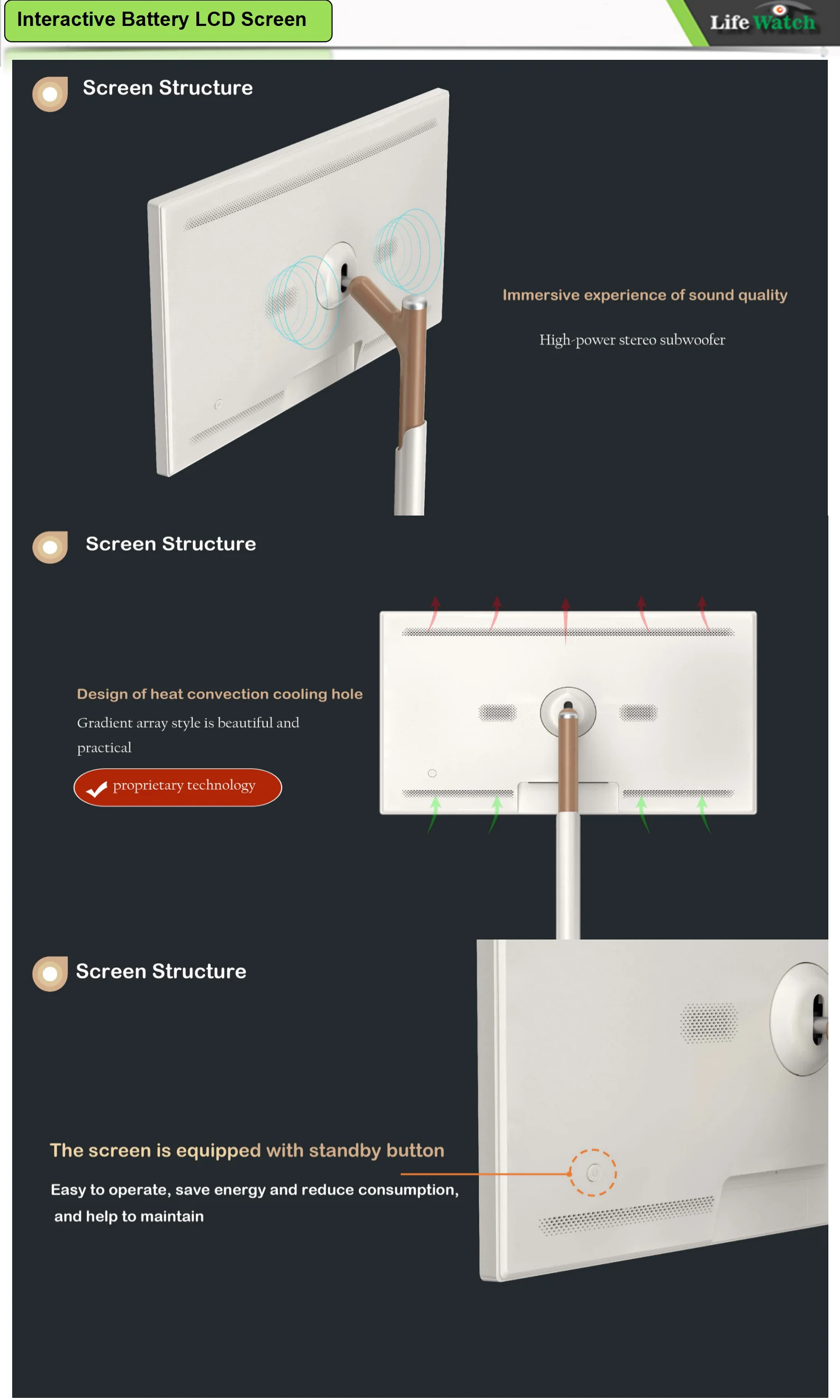 Interactive Battery LCD Screen

Life Watch

Screen Structure

Immersive experience of sound quality

High-power stereo subwoofer

Screen Structure

Design of heat convection cooling hole

Gradient array style is beautiful and practical

proprietary technology

Screen Structure

The screen is equipped with standby button

Easy to operate, save energy and reduce consumption, and help to maintain