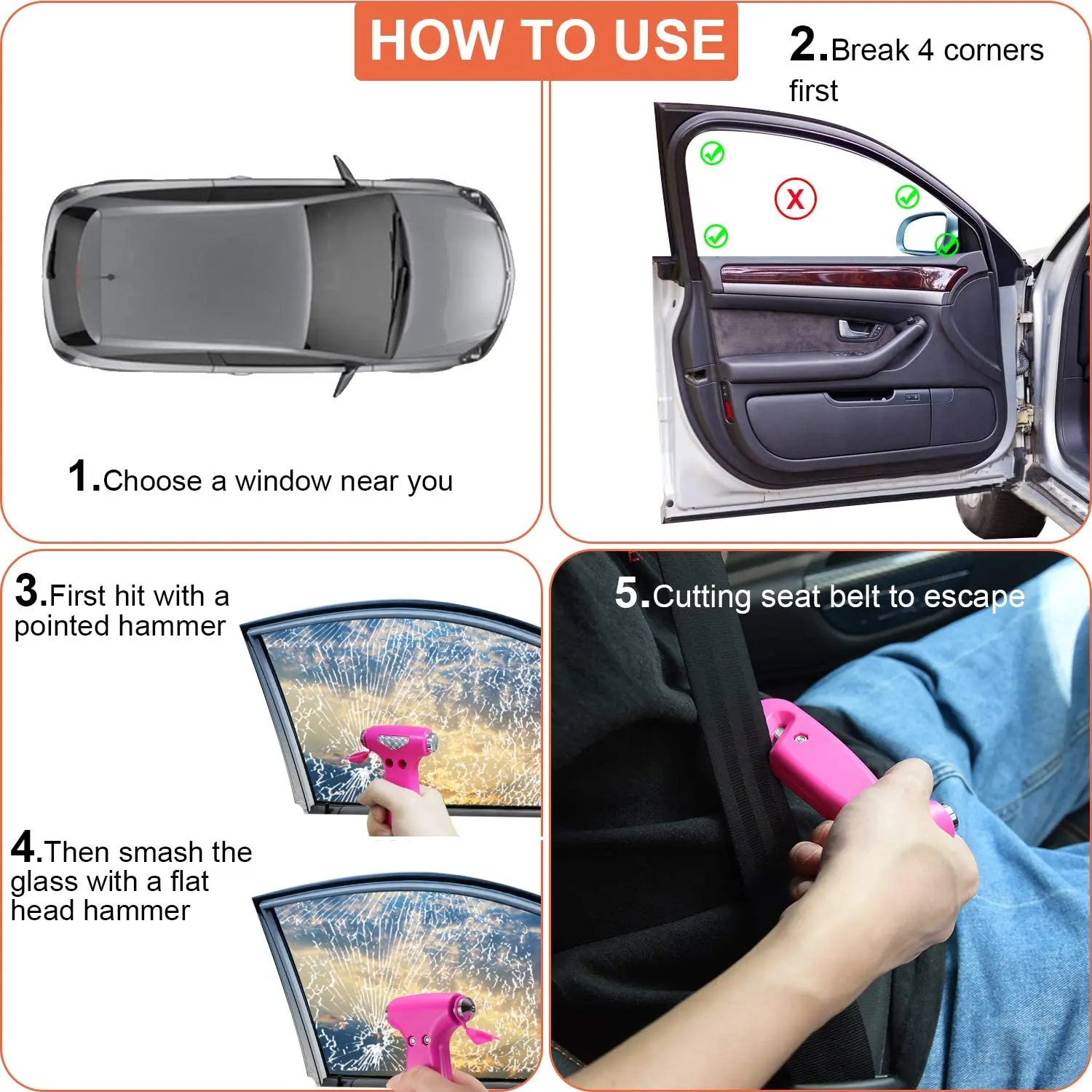 HOW TO USE

1.Choose a window near you

2.Break 4 corners first

X

3.First hit with a pointed hammer

4.Then smash the glass with a flat head hammer

5.Cutting seat belt to escape