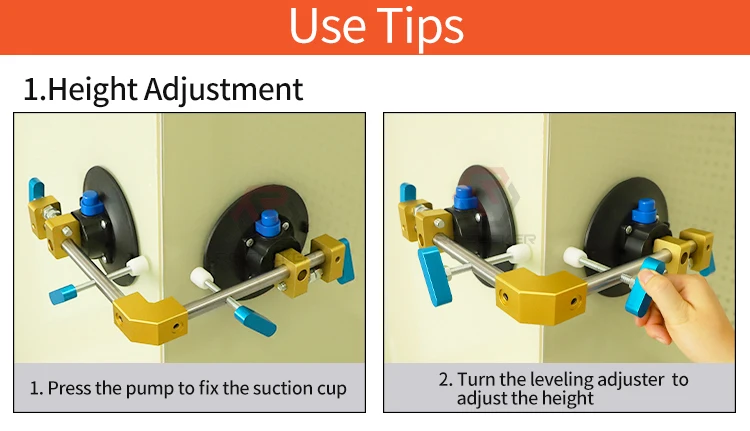 Use Tips

1.Height Adjustment

1. Press the pump to fix the suction cup

2. Turn the leveling adjuster to adjust the height