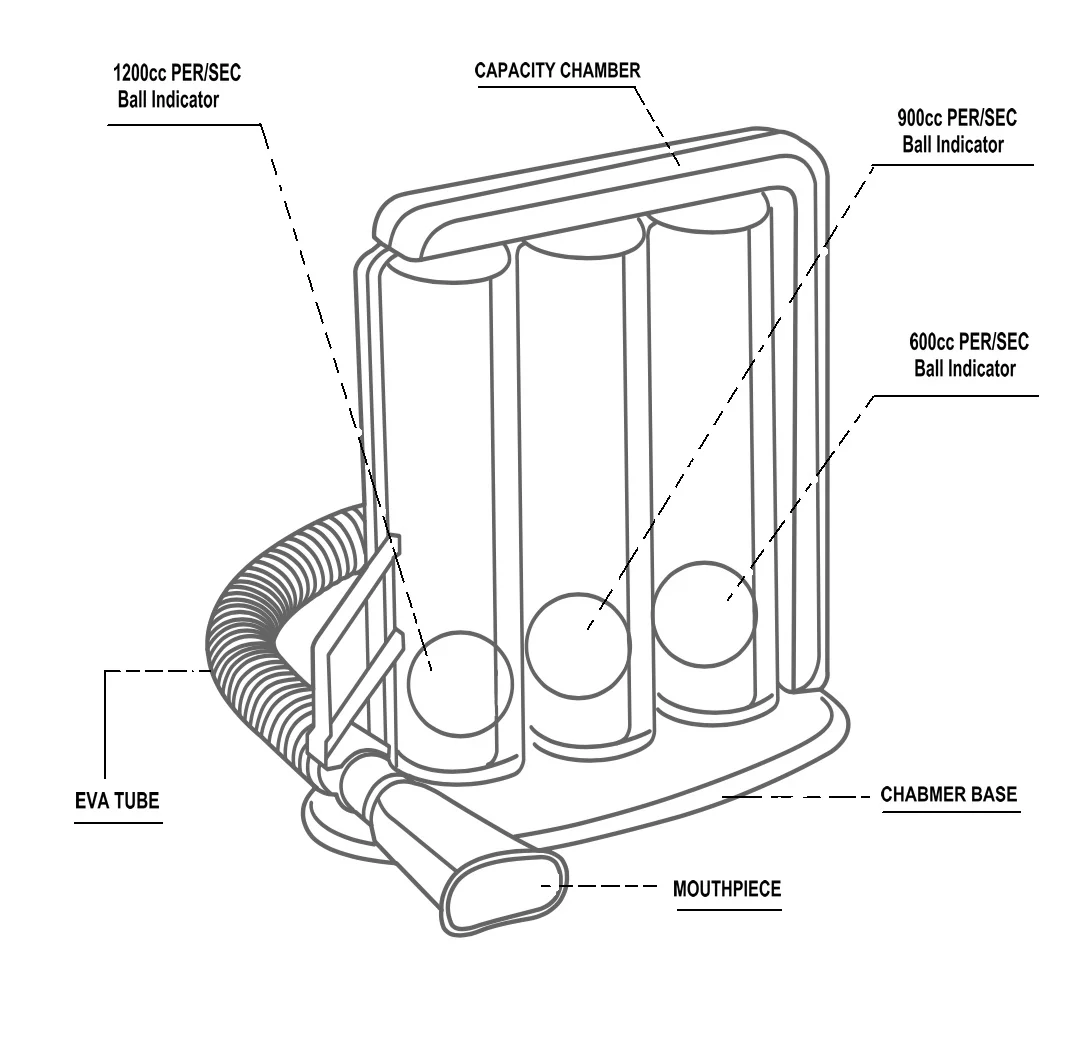 1200cc PER/SEC
Ball Indicator

CAPACITY CHAMBER

900cc PER/SEC
Ball Indicator

600cc PER/SEC
Ball Indicator

EVA TUBE

CHABMER BASE

MOUTHPIECE