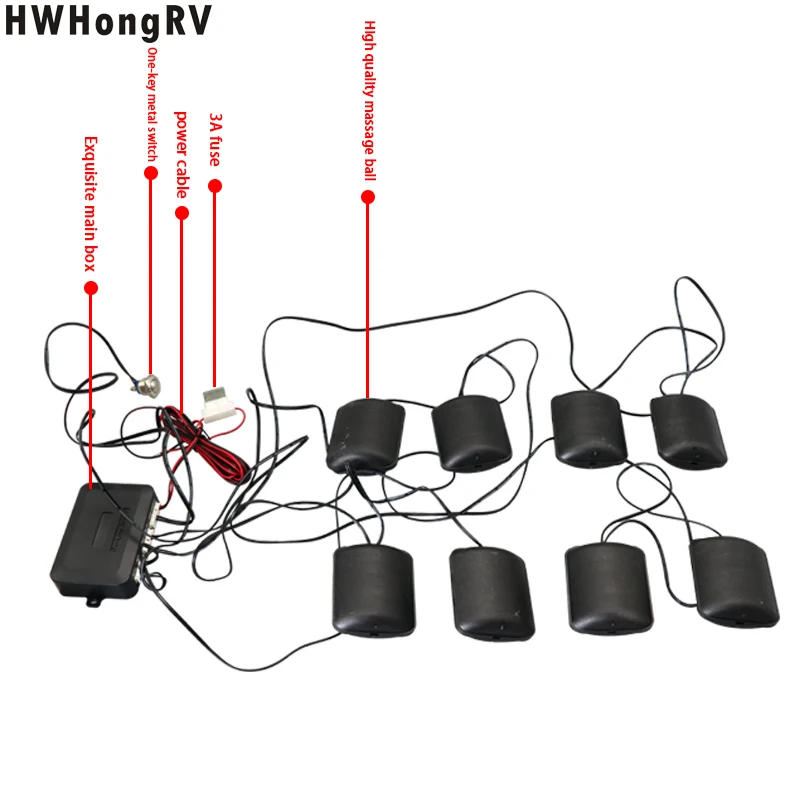 HWHongRV

Exquisite main box

One-key metal switch

power cable

3A fuse

High quality massage ball