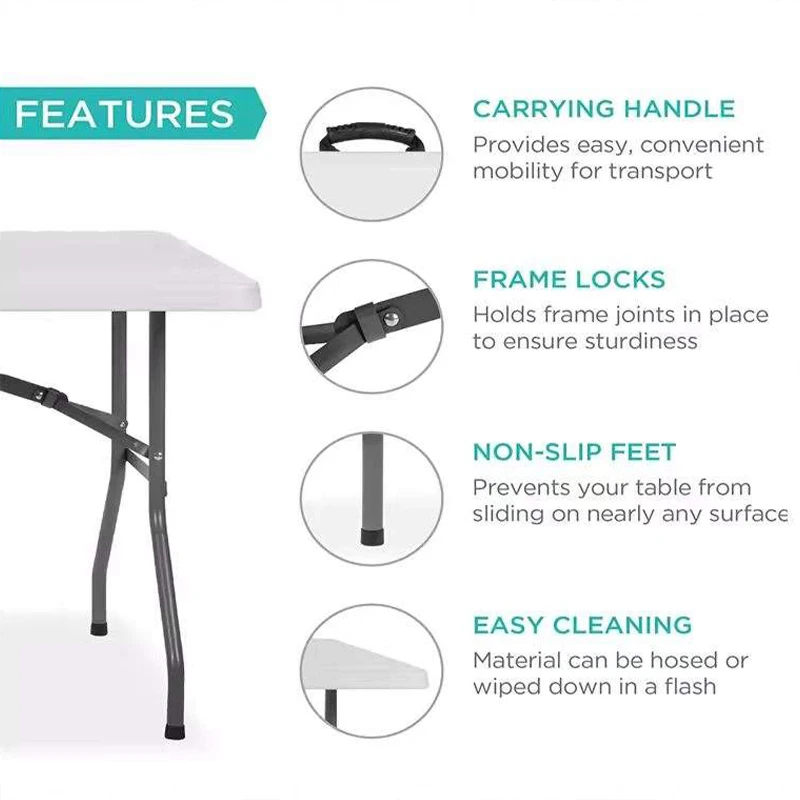 FEATURES

CARRYING HANDLE
Provides easy, convenient mobility for transport

FRAME LOCKS
Holds frame joints in place to ensure sturdiness

NON-SLIP FEET
Prevents your table from sliding on nearly any surface

EASY CLEANING
Material can be hosed or wiped down in a flash