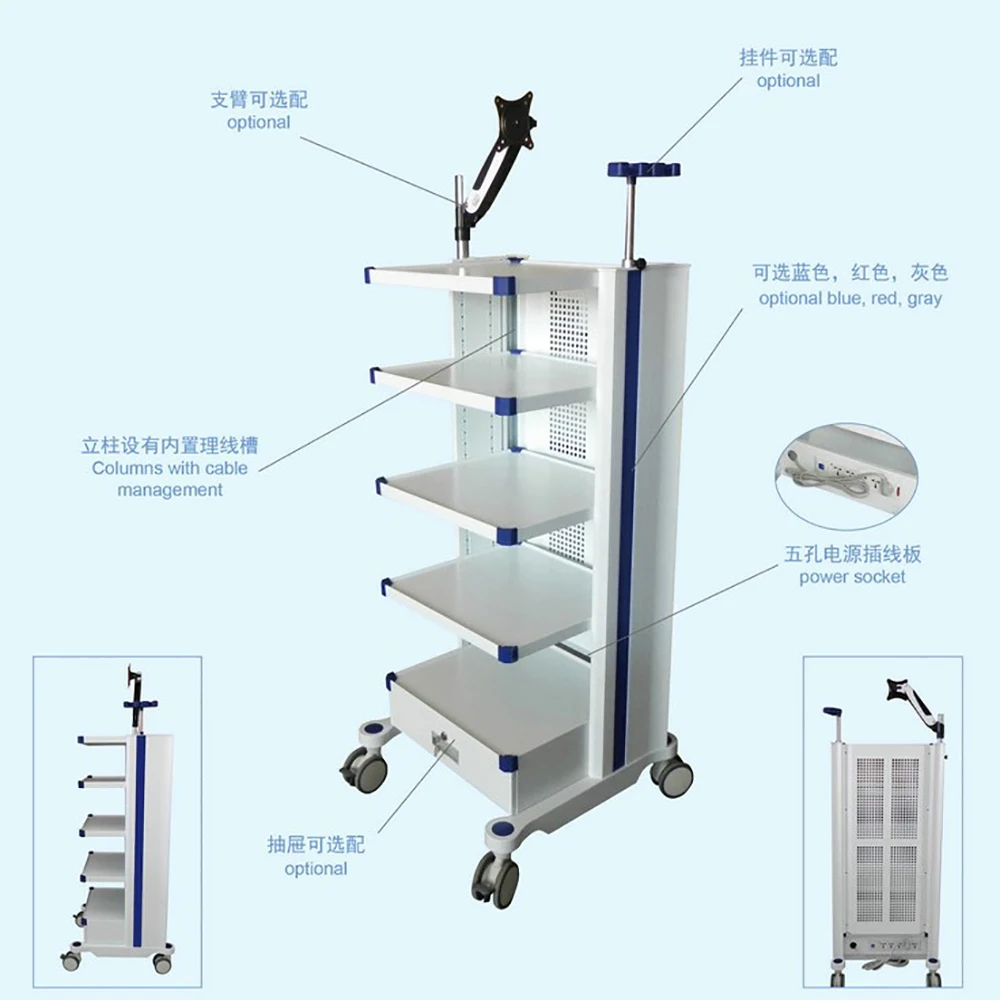 支臂可选配
optional

挂件可选配
optional

可选蓝色，红色，灰色
optional blue, red, gray

立柱设有内置理线槽
Columns with cable management

五孔电源插线板
power socket

抽屉可选配
optional