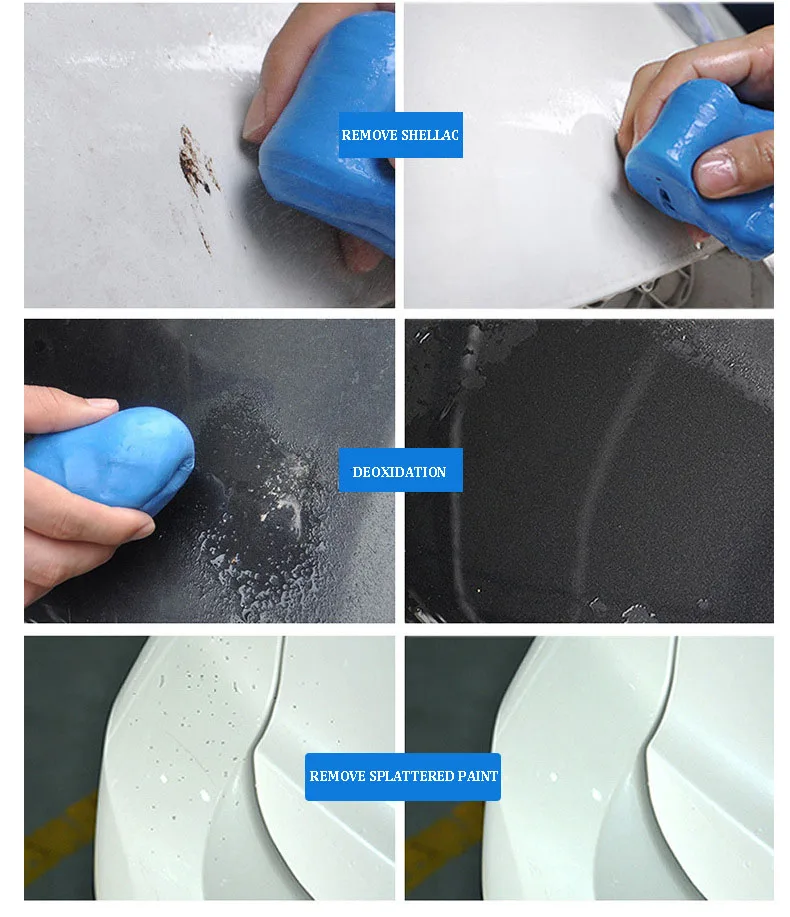 REMOVE SHELLAC

DEOXIDATION

REMOVE SPLATTERED PAINT