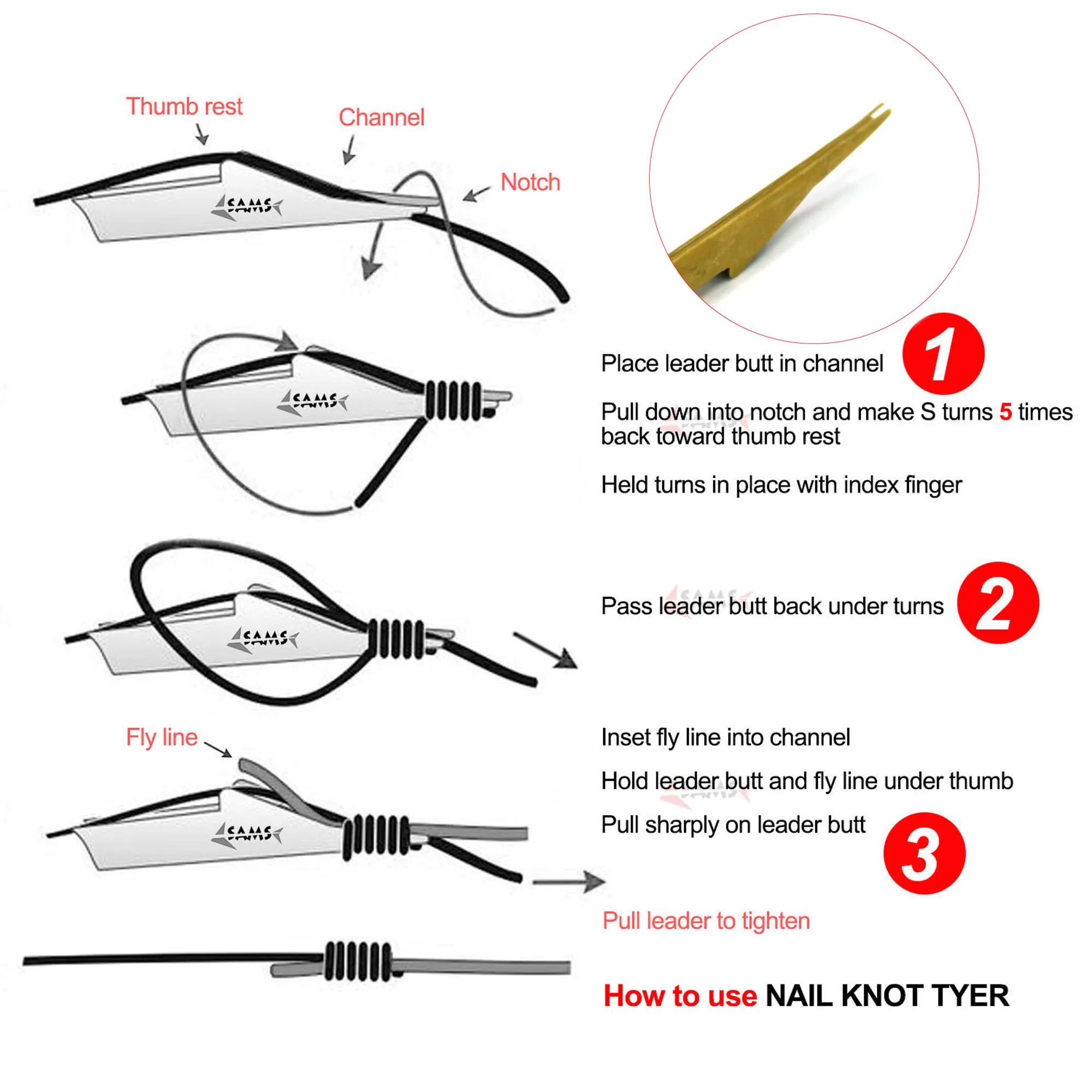 Thumb rest

Channel

Notch

SAMS

SAMS

SAMS

Fly line

SAMS

1

Place leader butt in channel

Pull down into notch and make S turns 5 times back toward thumb rest

Held turns in place with index finger

2

Pass leader butt back under turns

Inset fly line into channel

Hold leader butt and fly line under thumb

Pull sharply on leader butt

3

Pull leader to tighten

How to use NAIL KNOT TYER