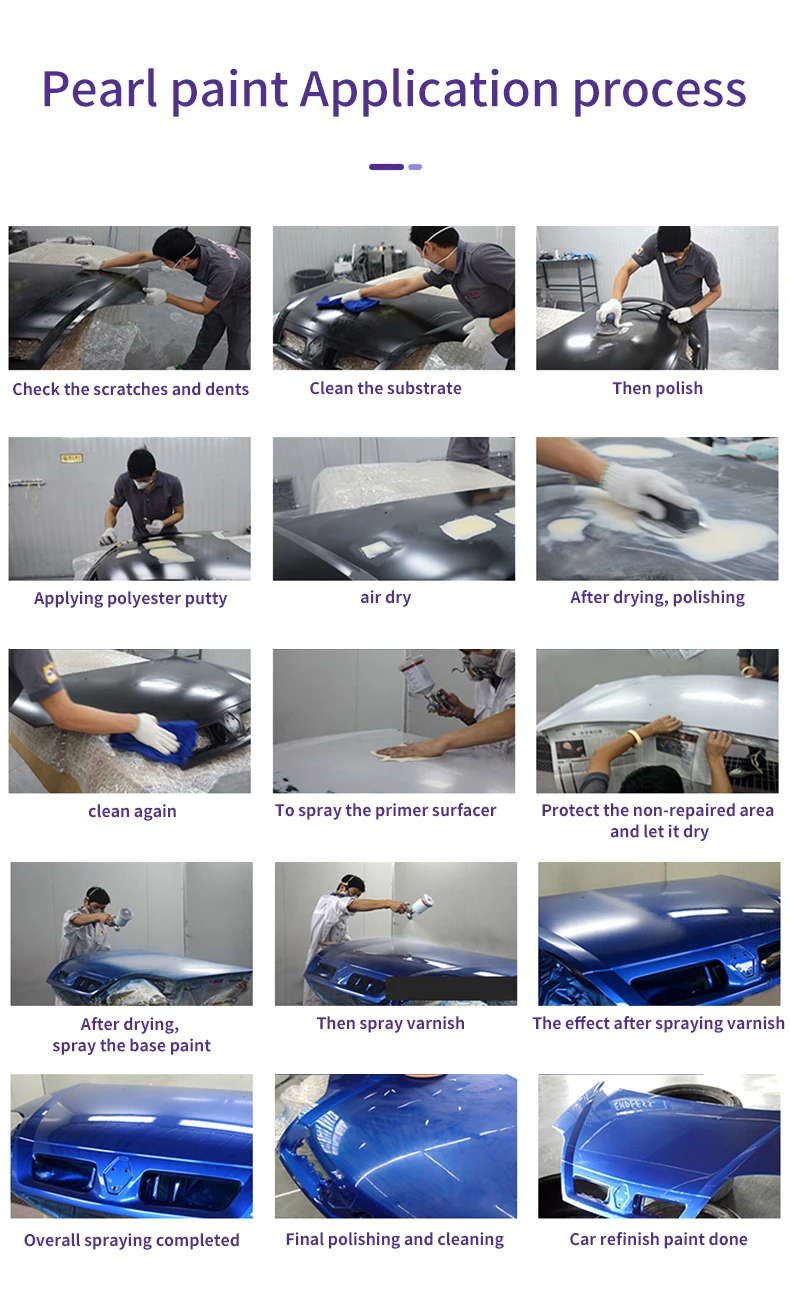 Pearl paint Application process

Check the scratches and dents

Clean the substrate

Then polish

Applying polyester putty

air dry

After drying, polishing

clean again

To spray the primer surfacer

Protect the non-repaired area and let it dry

After drying, spray the base paint

Then spray varnish

The effect after spraying varnish

Overall spraying completed

Final polishing and cleaning

Car refinish paint done