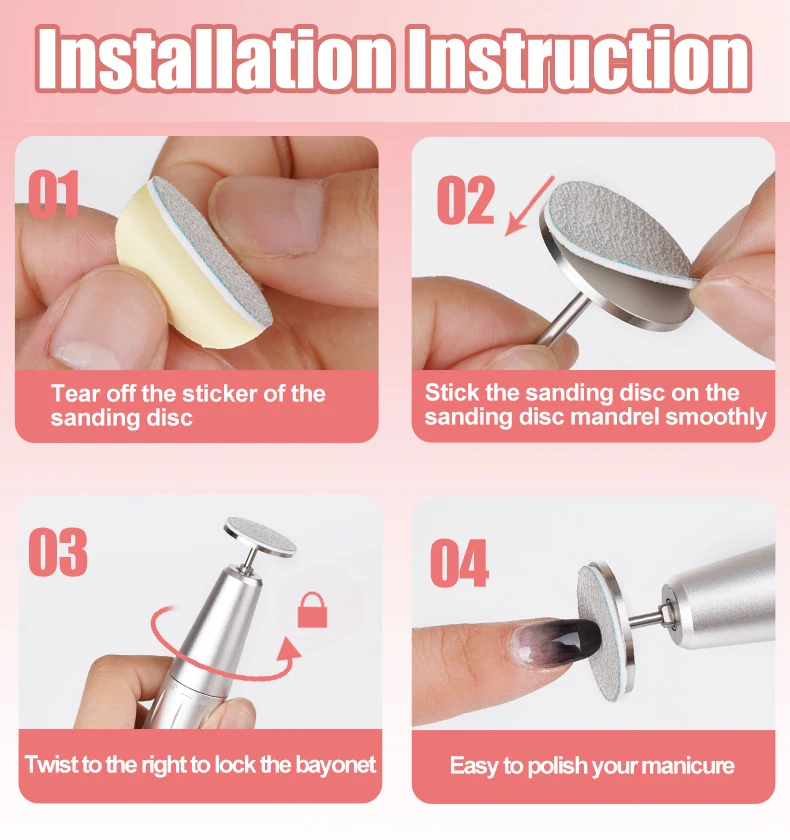 Installation Instruction

01

Tear off the sticker of the sanding disc

02

Stick the sanding disc on the sanding disc mandrel smoothly

03

Twist to the right to lock the bayonet

04

Easy to polish your manicure