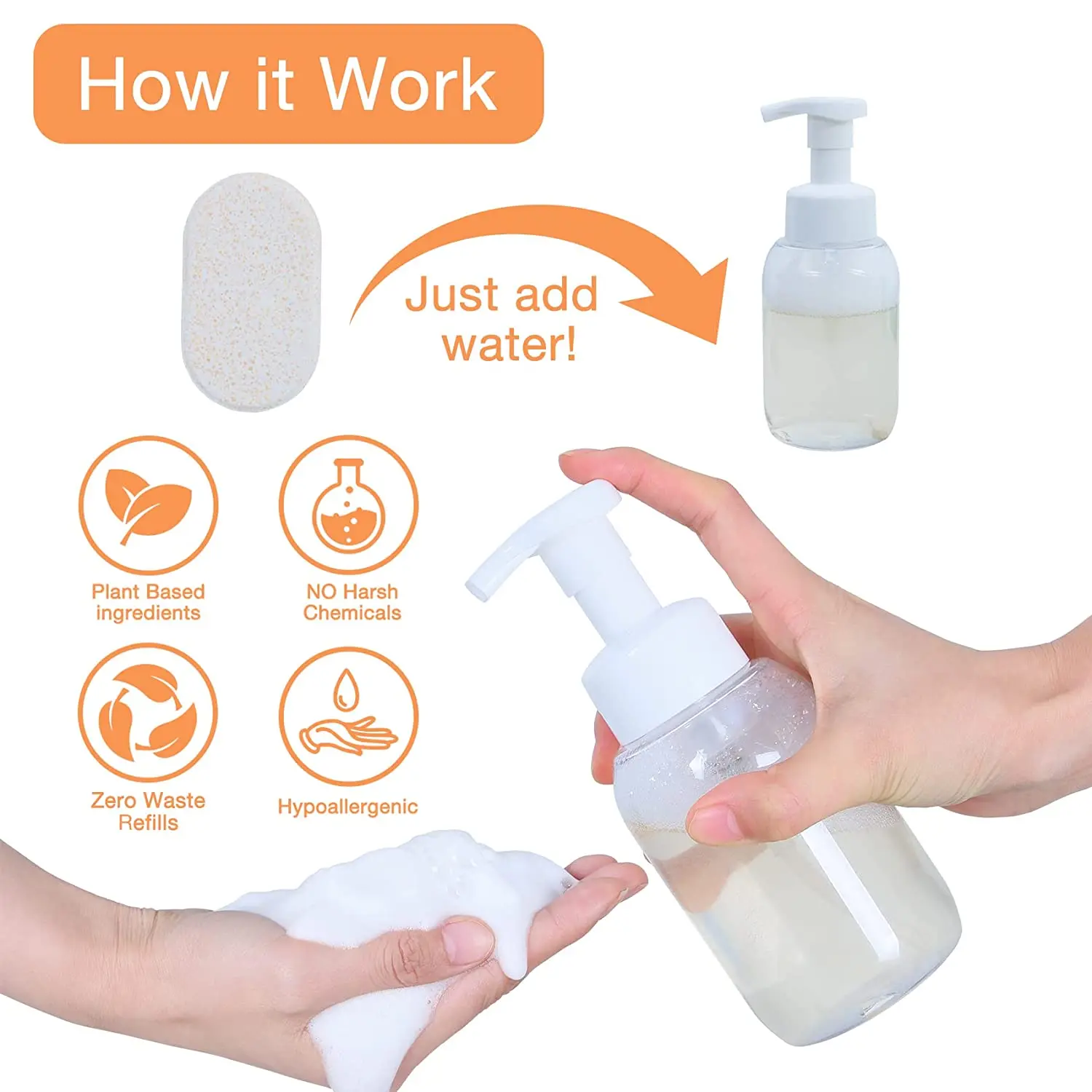 How it Work

Just add water!

Plant Based ingredients

NO Harsh Chemicals

Zero Waste Refills

Hypoallergenic