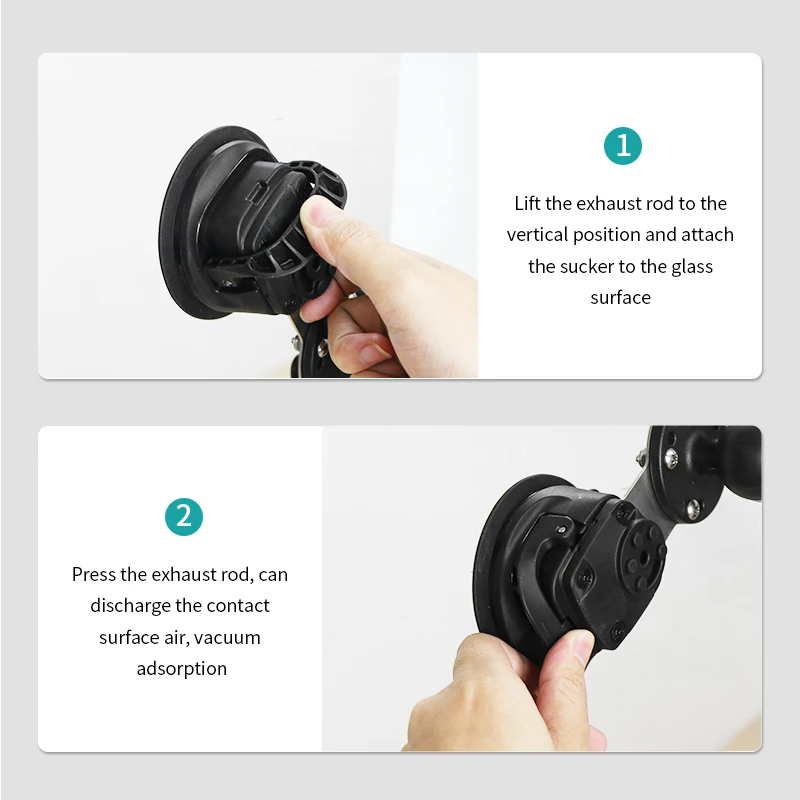 1

Lift the exhaust rod to the vertical position and attach the sucker to the glass surface

2

Press the exhaust rod, can discharge the contact surface air, vacuum adsorption