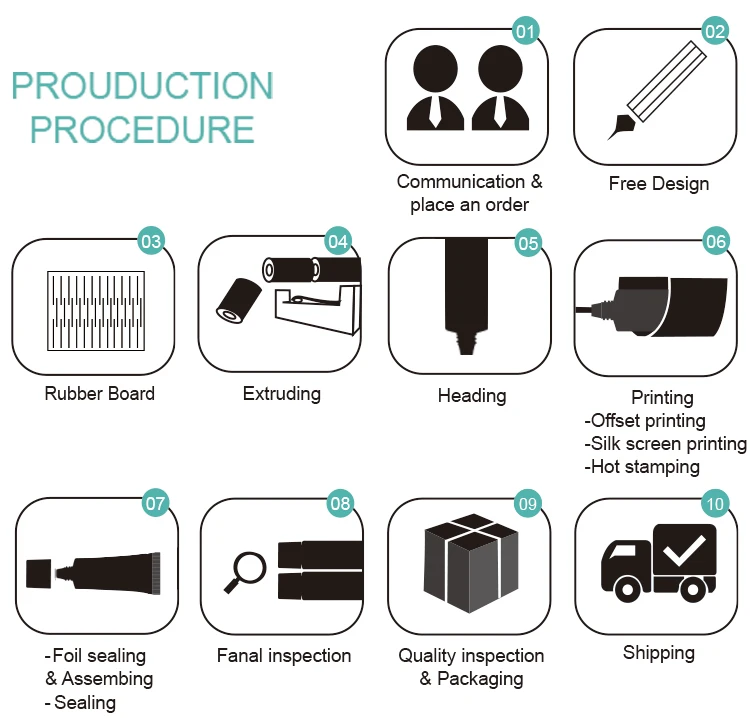 PROUDUCTION PROCEDURE

01
Communication & place an order

02
Free Design

03
Rubber Board

04
Extruding

05
Heading

06
Printing
-Offset printing
-Silk screen printing
-Hot stamping

07
-Foil sealing & Assembing
-Sealing

08
Fanal inspection

09
Quality inspection & Packaging

10
Shipping