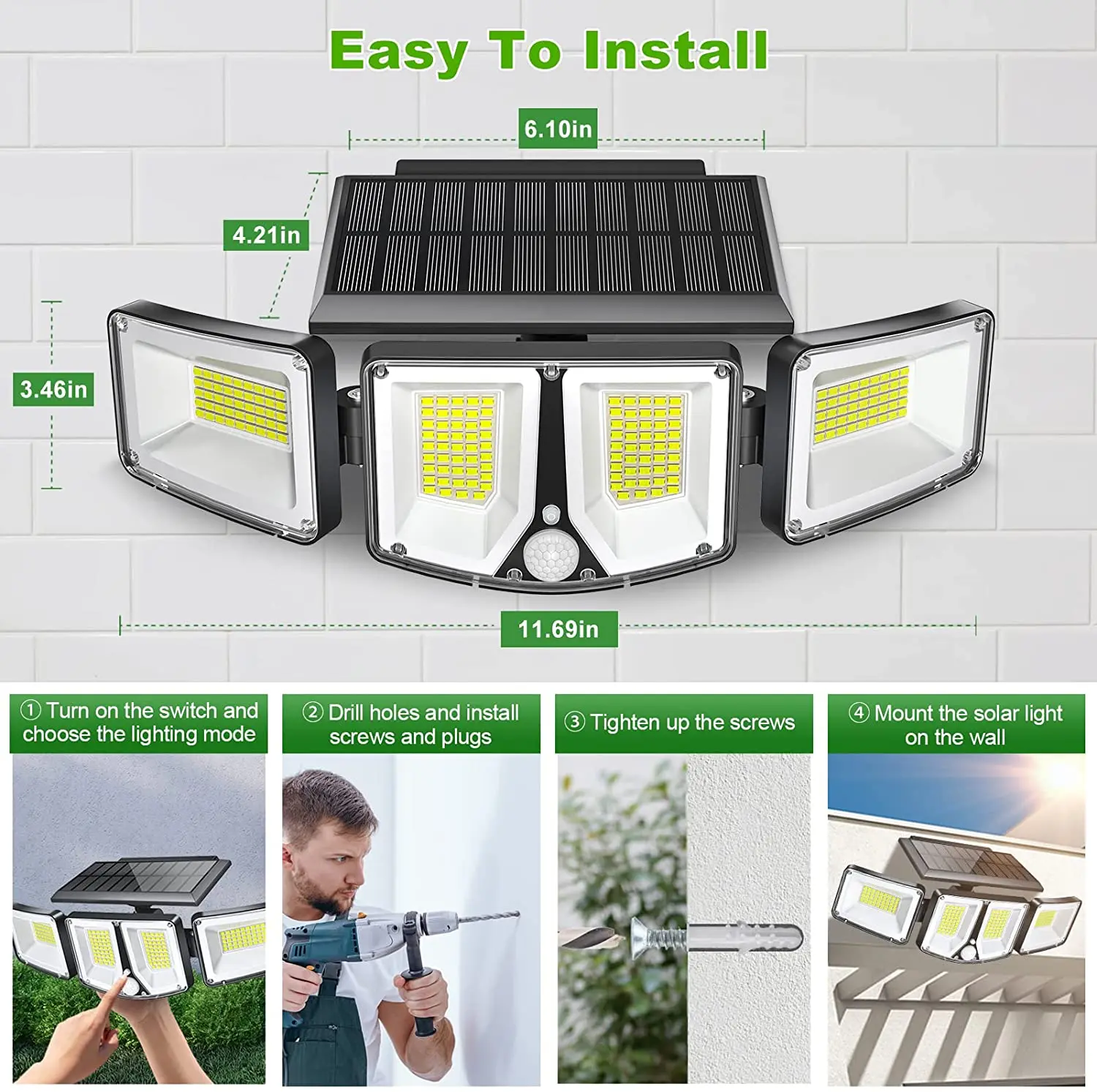 Easy To Install

6.10in

4.21in

3.46in

11.69in

① Turn on the switch and choose the lighting mode

② Drill holes and install screws and plugs

③ Tighten up the screws

④ Mount the solar light on the wall