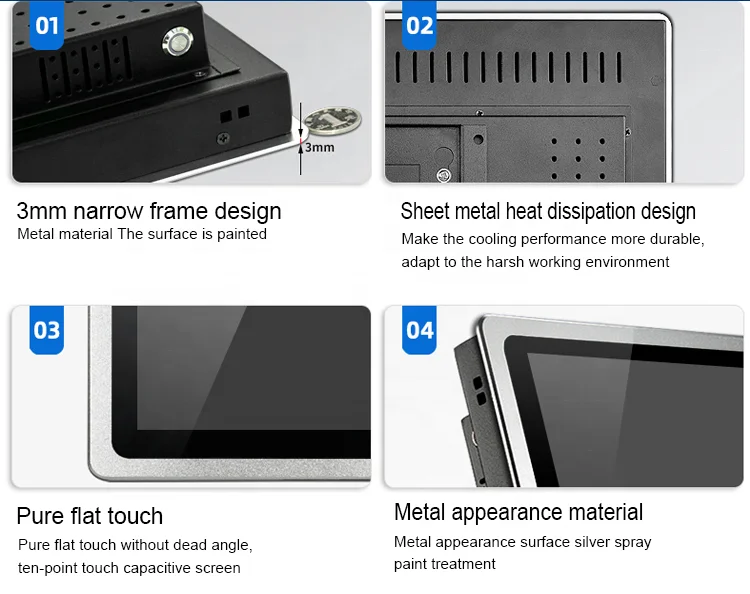 01

3mm

3mm narrow frame design
Metal material The surface is painted

02

Sheet metal heat dissipation design
Make the cooling performance more durable, adapt to the harsh working environment

03

Pure flat touch
Pure flat touch without dead angle, ten-point touch capacitive screen

04

Metal appearance material
Metal appearance surface silver spray paint treatment