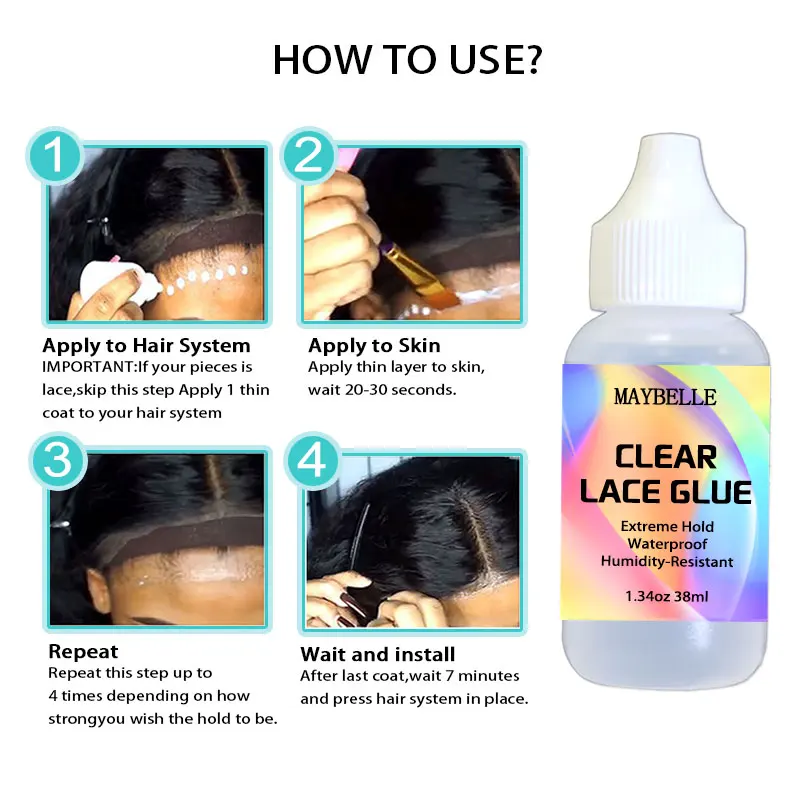 HOW TO USE?

1

Apply to Hair System
IMPORTANT:If your pieces is lace,skip this step Apply 1 thin coat to your hair system

2

Apply to Skin
Apply thin layer to skin, wait 20-30 seconds.

3

Repeat
Repeat this step up to 4 times depending on how strongyou wish the hold to be.

4

Wait and install
After last coat,wait 7 minutes and press hair system in place.

MAYBELLE
CLEAR LACE GLUE
Extreme Hold
Waterproof
Humidity-Resistant
1.34oz 38ml