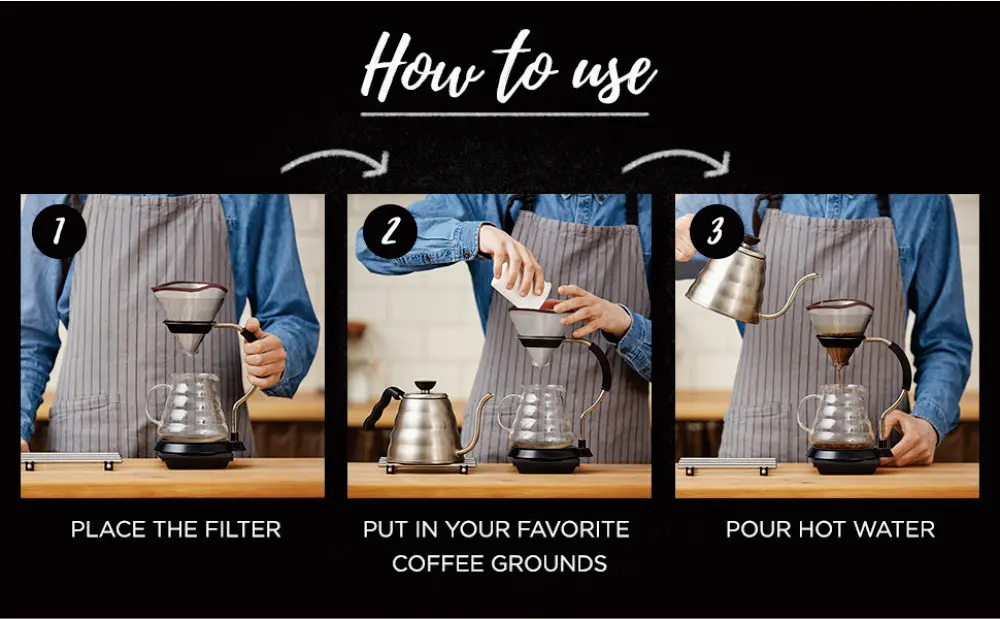 How to use

1

PLACE THE FILTER

2

PUT IN YOUR FAVORITE COFFEE GROUNDS

3

POUR HOT WATER