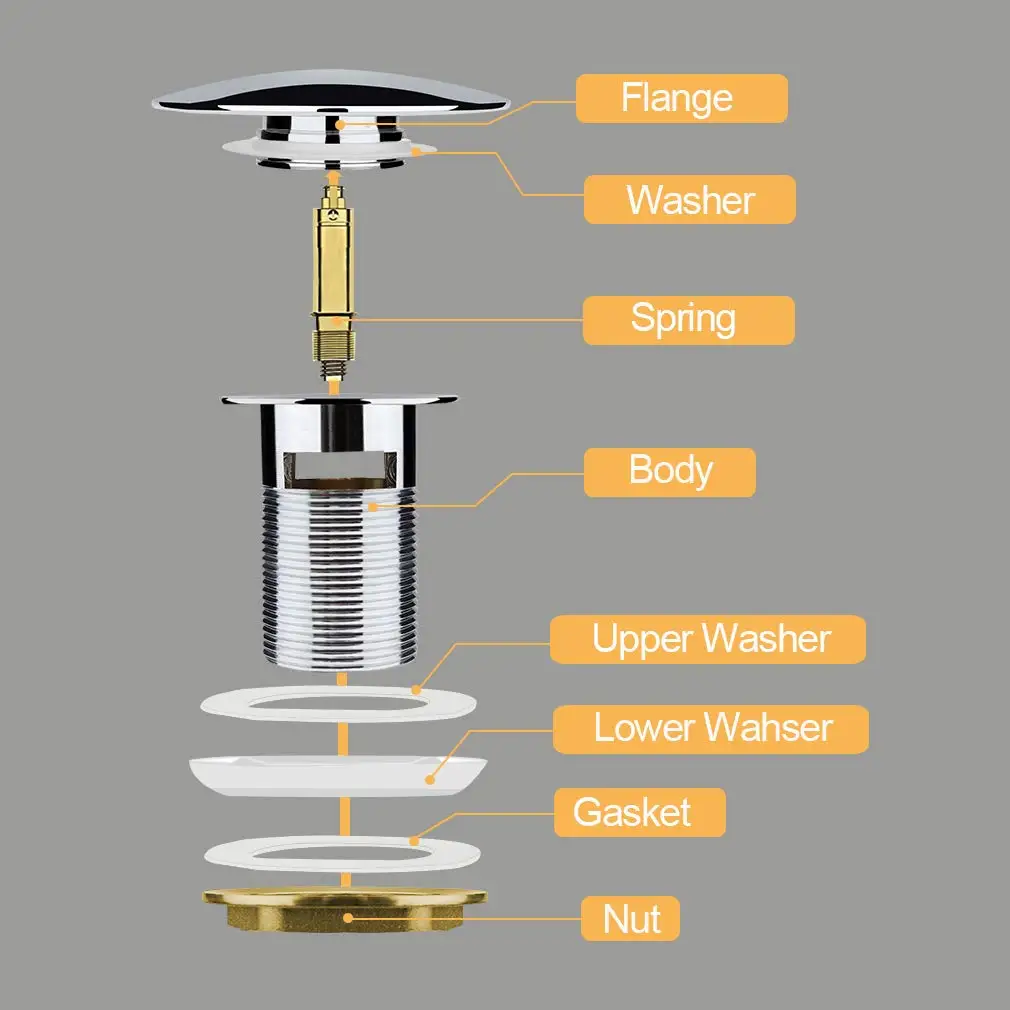 Flange
Washer
Spring
Body
Upper Washer
Lower Wahser
Gasket
Nut