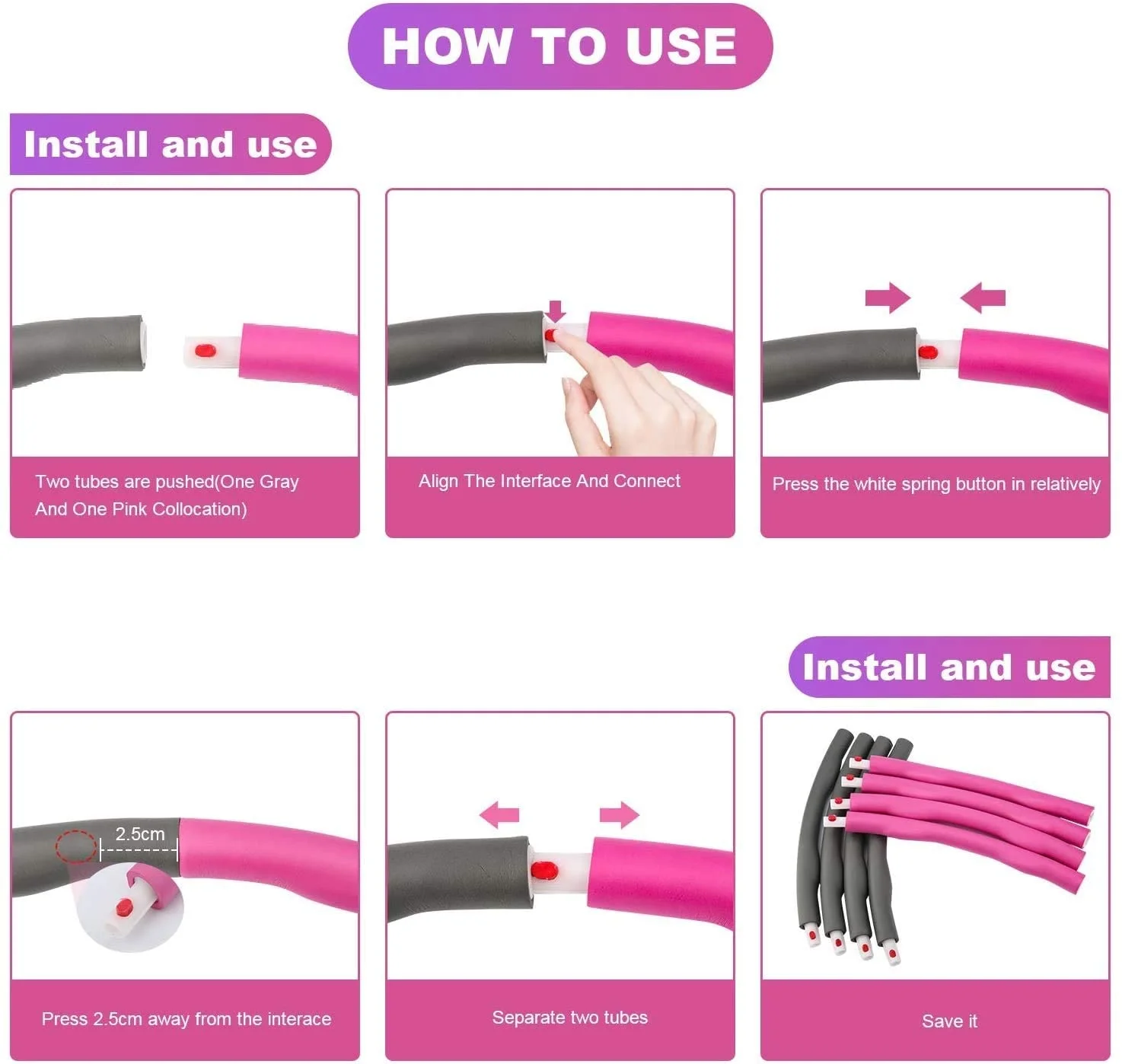 HOW TO USE

Install and use

Two tubes are pushed(One Gray And One Pink Collocation)

Align The Interface And Connect

Press the white spring button in relatively

Install and use

2.5cm

Press 2.5cm away from the interace

Separate two tubes

Save it