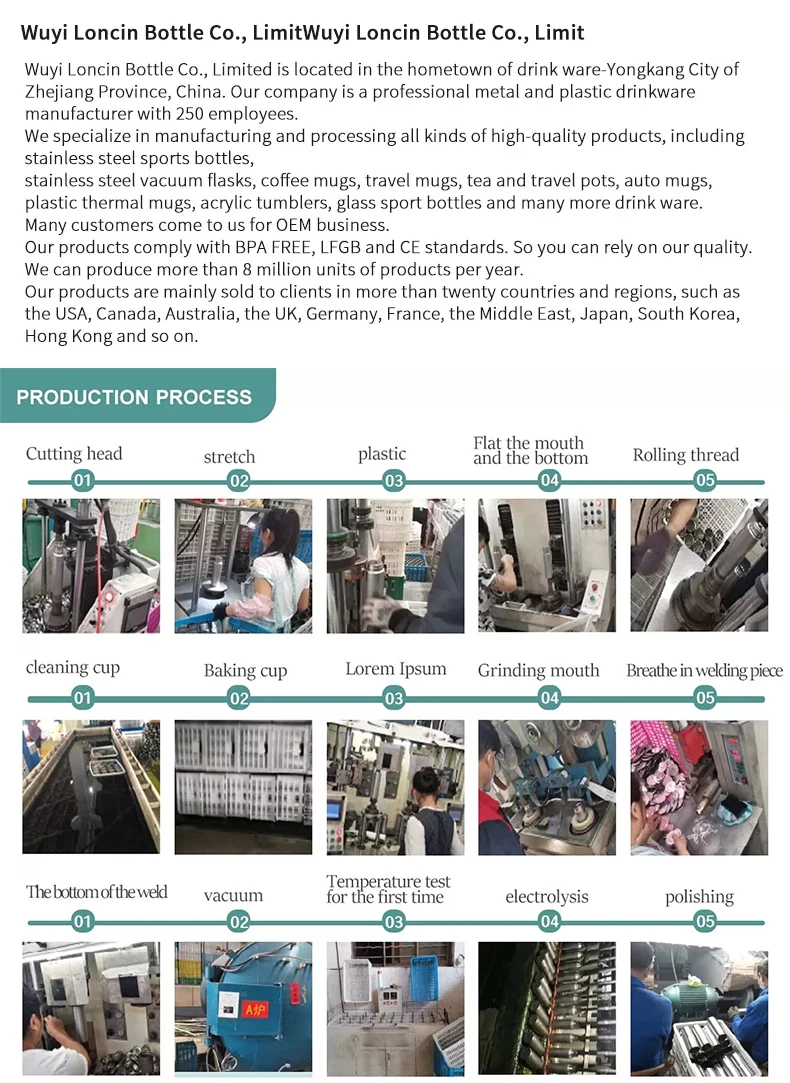 Wuyi Loncin Bottle Co., LimitWuyi Loncin Bottle Co., Limit

Wuyi Loncin Bottle Co., Limited is located in the hometown of drink ware-Yongkang City of Zhejiang Province, China. Our company is a professional metal and plastic drinkware manufacturer with 250 employees.
We specialize in manufacturing and processing all kinds of high-quality products, including stainless steel sports bottles,
stainless steel vacuum flasks, coffee mugs, travel mugs, tea and travel pots, auto mugs, plastic thermal mugs, acrylic tumblers, glass sport bottles and many more drink ware.
Many customers come to us for OEM business.
Our products comply with BPA FREE, LFGB and CE standards. So you can rely on our quality.
We can produce more than 8 million units of products per year.
Our products are mainly sold to clients in more than twenty countries and regions, such as the USA, Canada, Australia, the UK, Germany, France, the Middle East, Japan, South Korea, Hong Kong and so on.

PRODUCTION PROCESS

Cutting head 01 stretch 02 plastic 03 Flat the mouth and the bottom 04 Rolling thread 05

cleaning cup 01 Baking cup 02 Lorem Ipsum 03 Grinding mouth 04 Breathe in welding piece 05

The bottom of the weld 01 vacuum 02 Temperature test for the first time 03 electrolysis 04 polishing 05

A炉