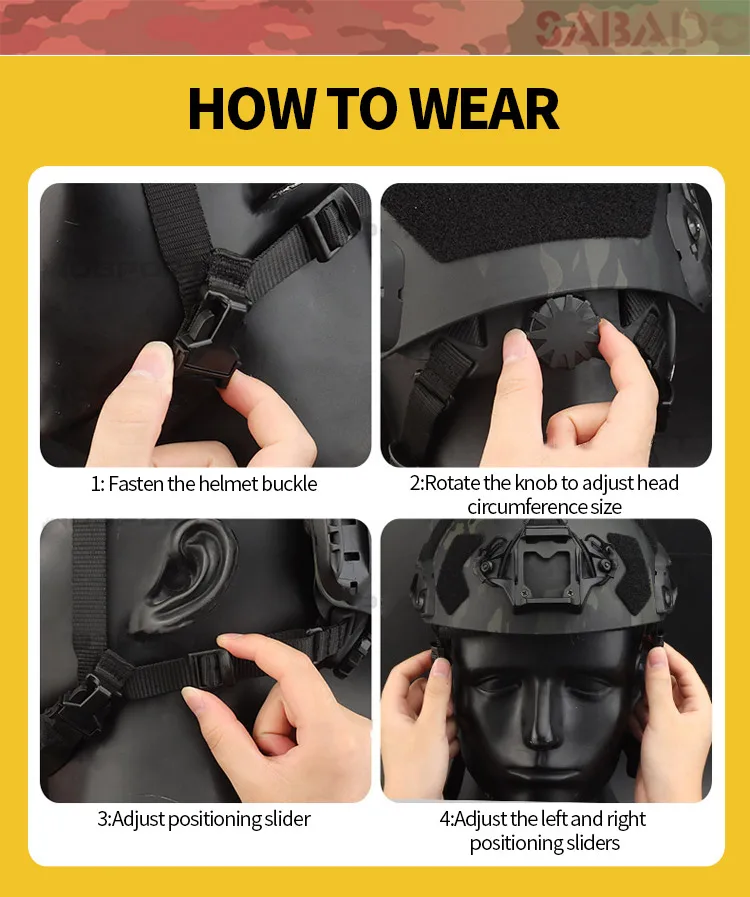 SABADO

HOW TO WEAR

1: Fasten the helmet buckle

2:Rotate the knob to adjust head circumference size

3:Adjust positioning slider

4:Adjust the left and right positioning sliders