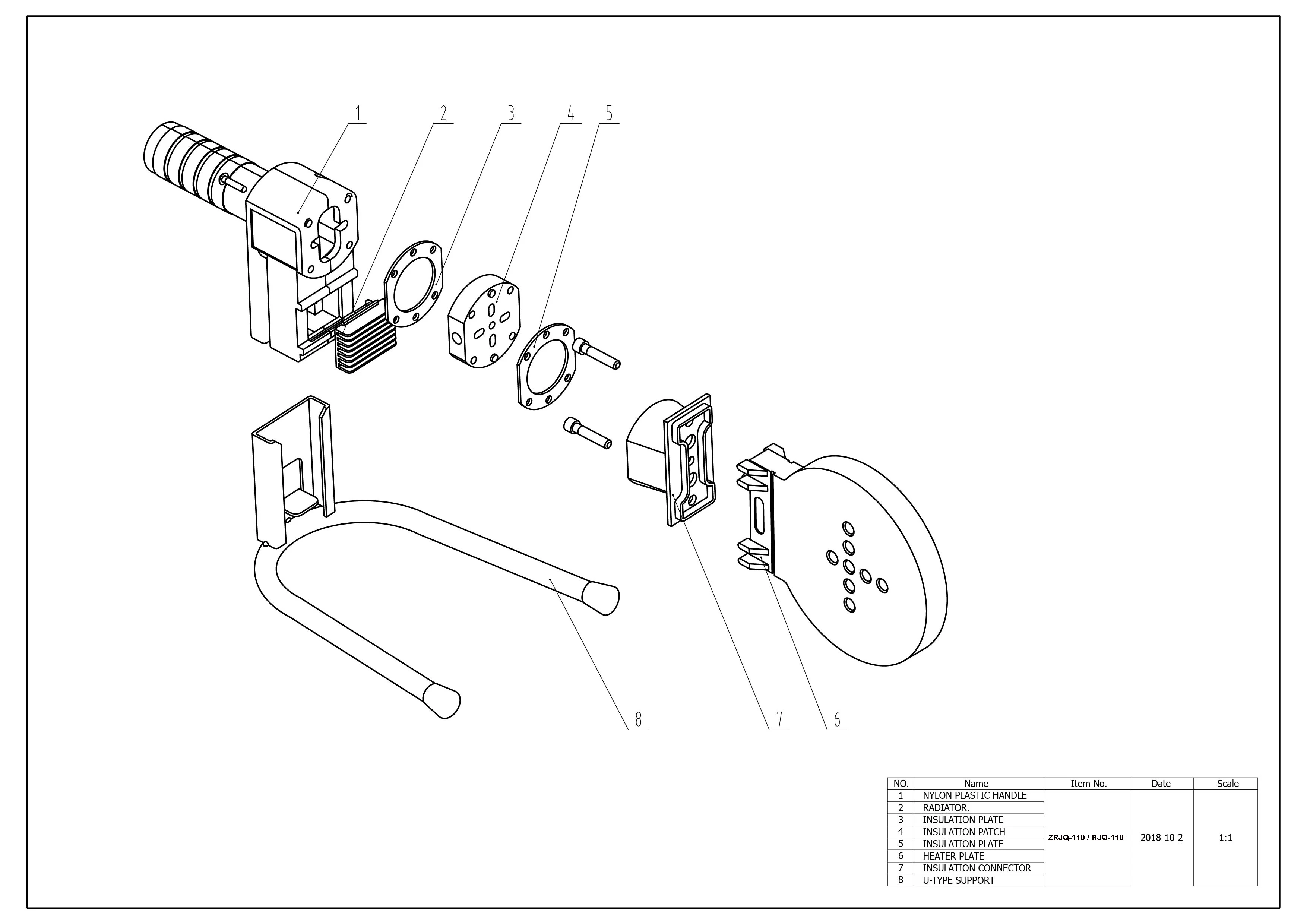 1 2 3 4 5

8 7 6

| NO. | Name | Item No. | Date | Scale |
|---|---|---|---|---|
| 1 | NYLON PLASTIC HANDLE | ZRJQ-110 / RJQ-110 | 2018-10-2 | 1:1 |
| 2 | RADIATOR. | | | |
| 3 | INSULATION PLATE | | | |
| 4 | INSULATION PATCH | | | |
| 5 | INSULATION PLATE | | | |
| 6 | HEATER PLATE | | | |
| 7 | INSULATION CONNECTOR | | | |
| 8 | U-TYPE SUPPORT | | | |