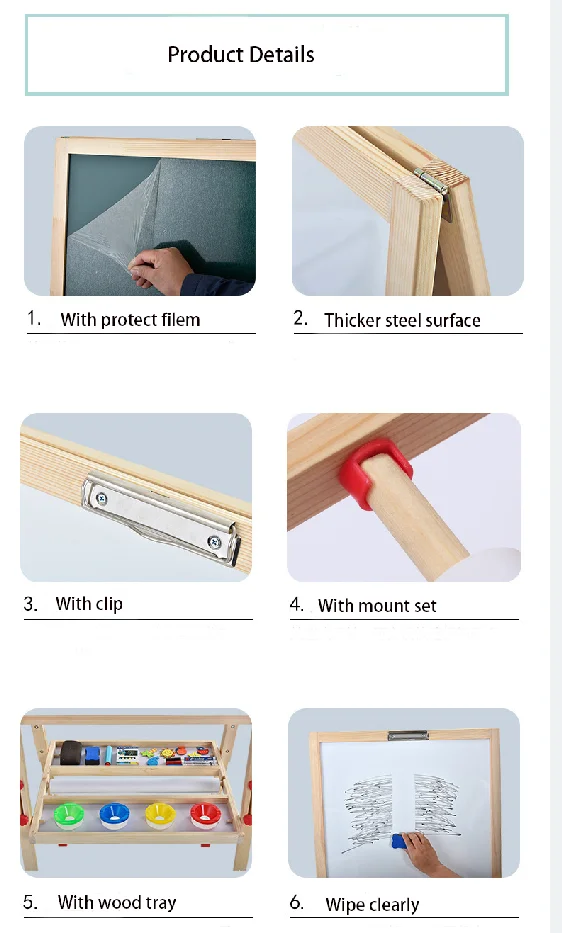 Product Details

1. With protect filem

2. Thicker steel surface

3. With clip

4. With mount set

5. With wood tray

6. Wipe clearly