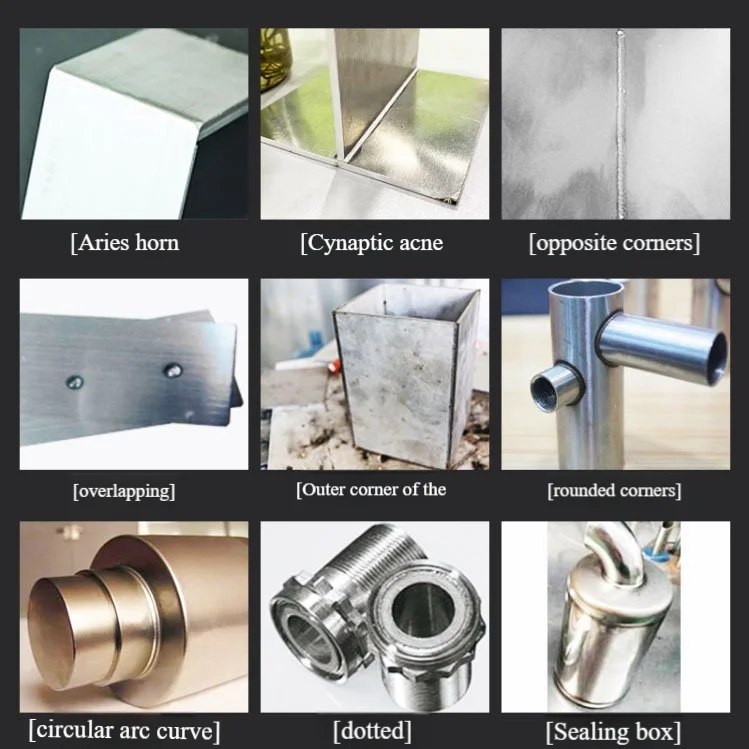 [Aries horn

[Cynaptic acne

[opposite corners]

[overlapping]

[Outer corner of the

[rounded corners]

[circular arc curve]

[dotted]

[Sealing box]