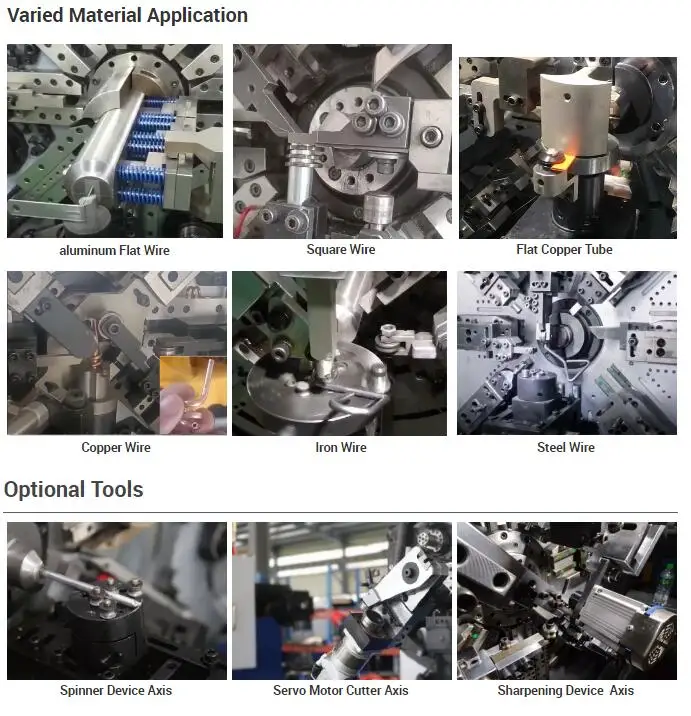 Varied Material Application

aluminum Flat Wire

Square Wire

Flat Copper Tube

Copper Wire

Iron Wire

Steel Wire

Optional Tools

Spinner Device Axis

Servo Motor Cutter Axis

Sharpening Device Axis