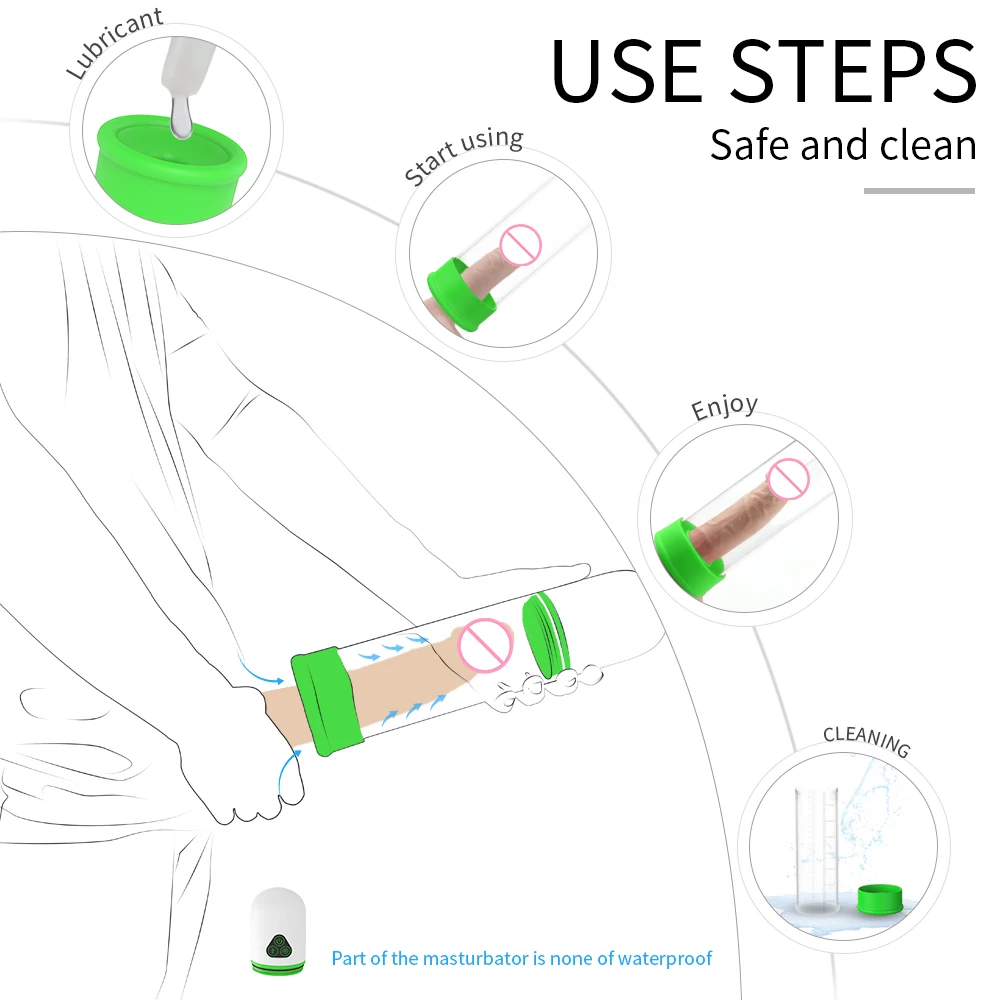 USE STEPS
Safe and clean

Lubricant

Start using

Enjoy

CLEANING

Part of the masturbator is none of waterproof