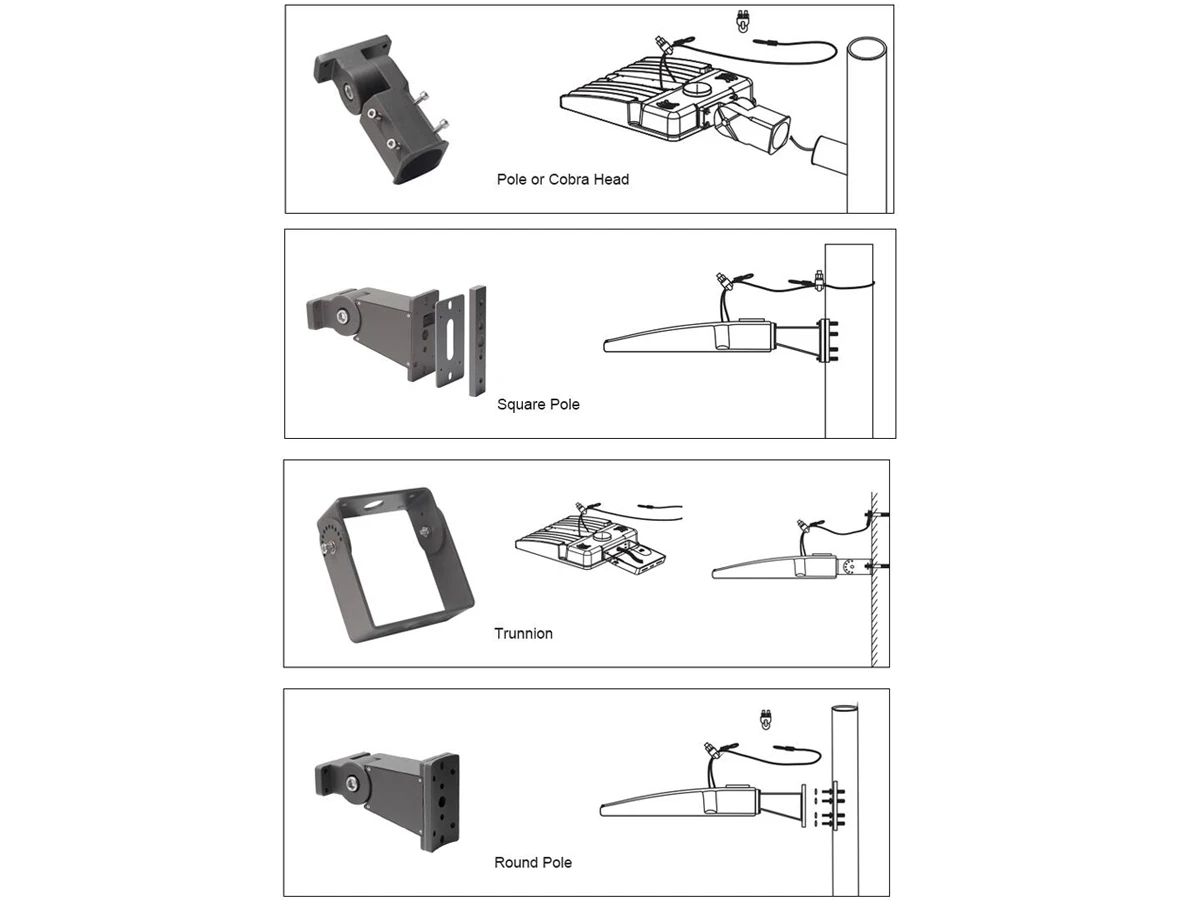 Pole or Cobra Head

Square Pole

Trunnion

Round Pole