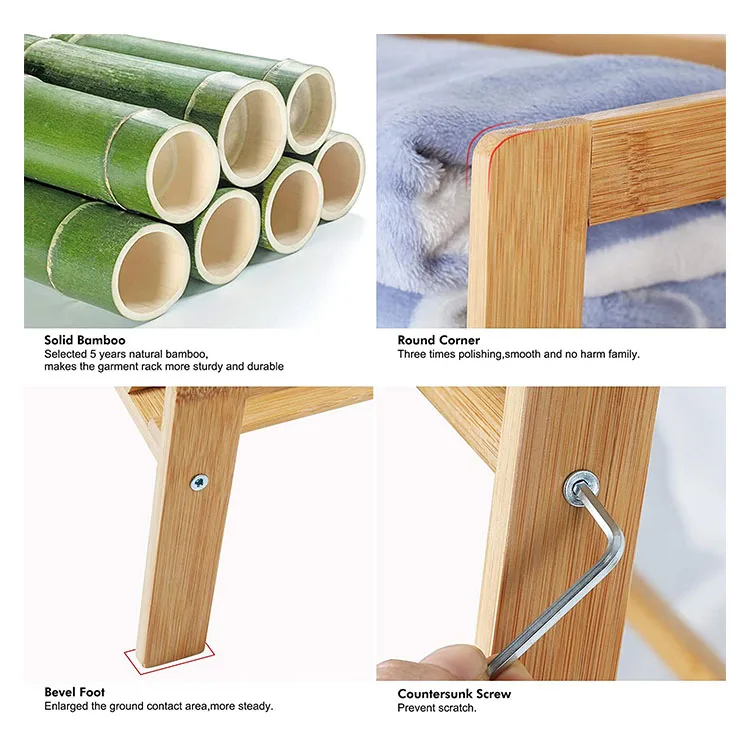 Solid Bamboo
Selected 5 years natural bamboo, makes the garment rack more sturdy and durable

Round Corner
Three times polishing,smooth and no harm family.

Bevel Foot
Enlarged the ground contact area,more steady.

Countersunk Screw
Prevent scratch.