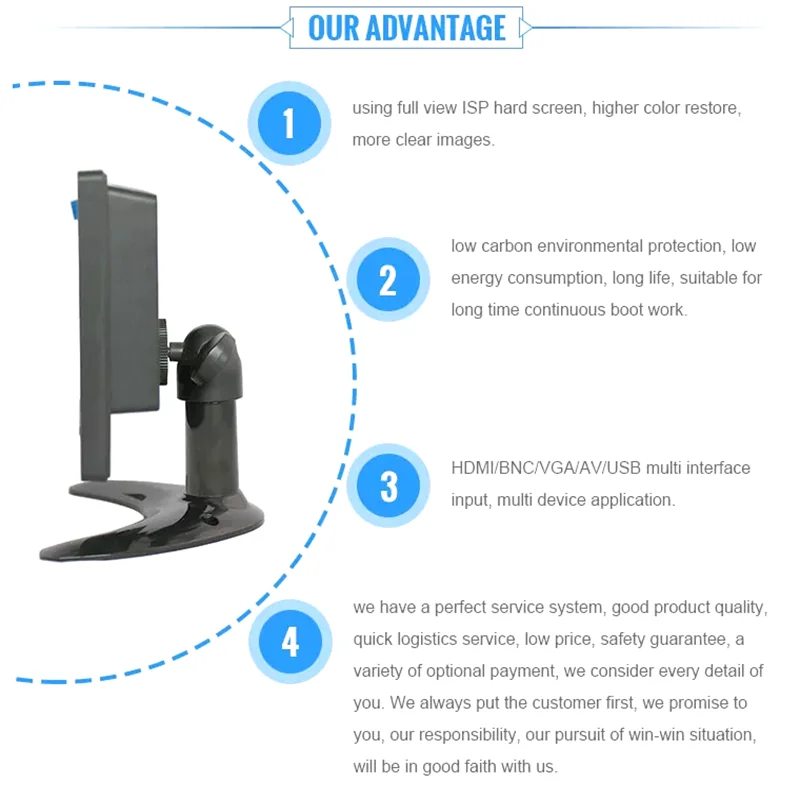 OUR ADVANTAGE

1

using full view ISP hard screen, higher color restore, more clear images.

2

low carbon environmental protection, low energy consumption, long life, suitable for long time continuous boot work.

3

HDMI/BNC/VGA/AV/USB multi interface input, multi device application.

4

we have a perfect service system, good product quality, quick logistics service, low price, safety guarantee, a variety of optional payment, we consider every detail of you. We always put the customer first, we promise to you, our responsibility, our pursuit of win-win situation, will be in good faith with us.