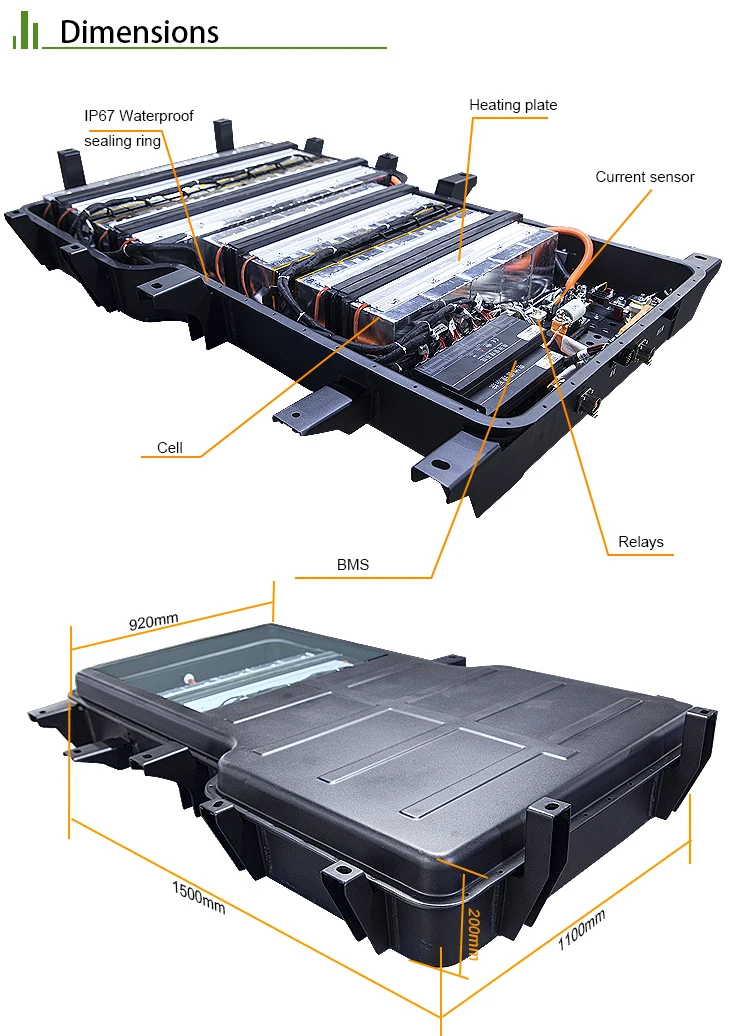 Dimensions

IP67 Waterproof sealing ring

Heating plate

Current sensor

Cell

Relays

BMS

920mm

1500mm

200mm

1100mm