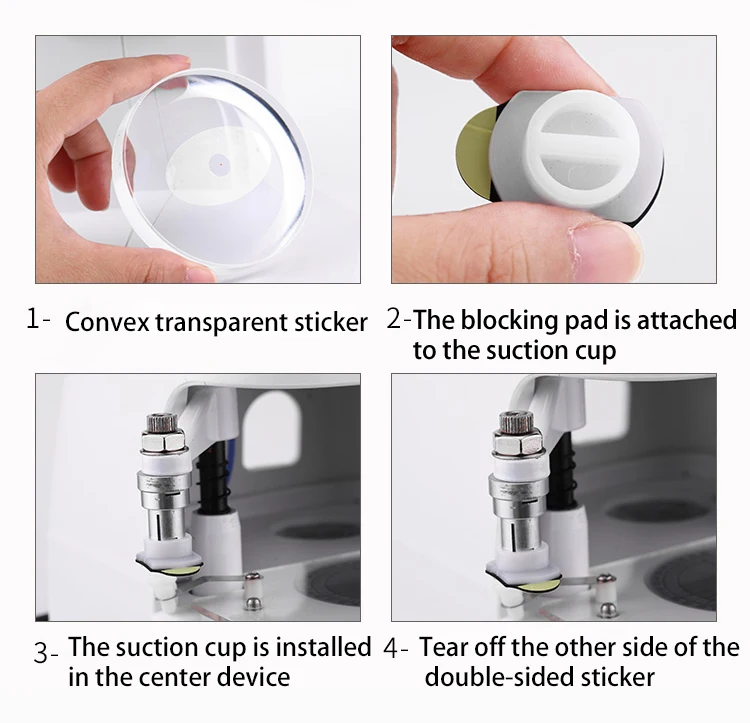 1- Convex transparent sticker

2-The blocking pad is attached to the suction cup

3- The suction cup is installed in the center device

4- Tear off the other side of the double-sided sticker