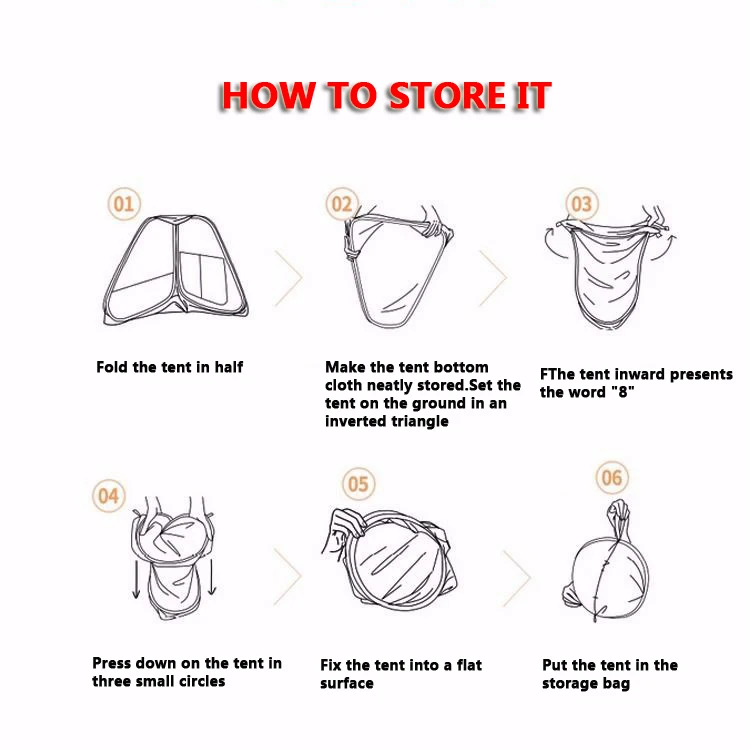 HOW TO STORE IT

01

Fold the tent in half

02

Make the tent bottom cloth neatly stored.Set the tent on the ground in an inverted triangle

03

FThe tent inward presents the word "8"

04

Press down on the tent in three small circles

05

Fix the tent into a flat surface

06

Put the tent in the storage bag