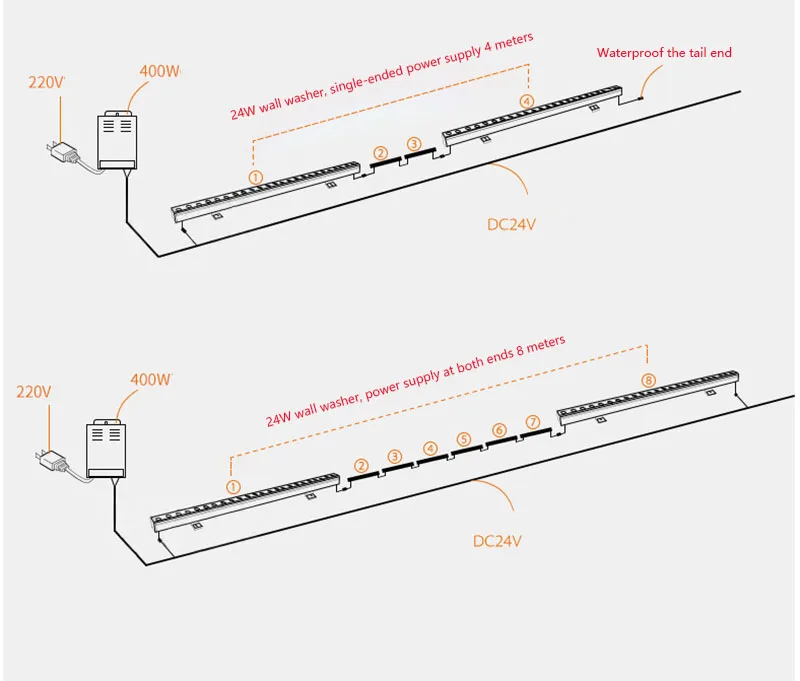 220V

400W

24W wall washer, single-ended power supply 4 meters

Waterproof the tail end

①

②

③

④

DC24V

220V

400W

24W wall washer, power supply at both ends 8 meters

①

②

③

④

⑤

⑥

⑦

⑧

DC24V