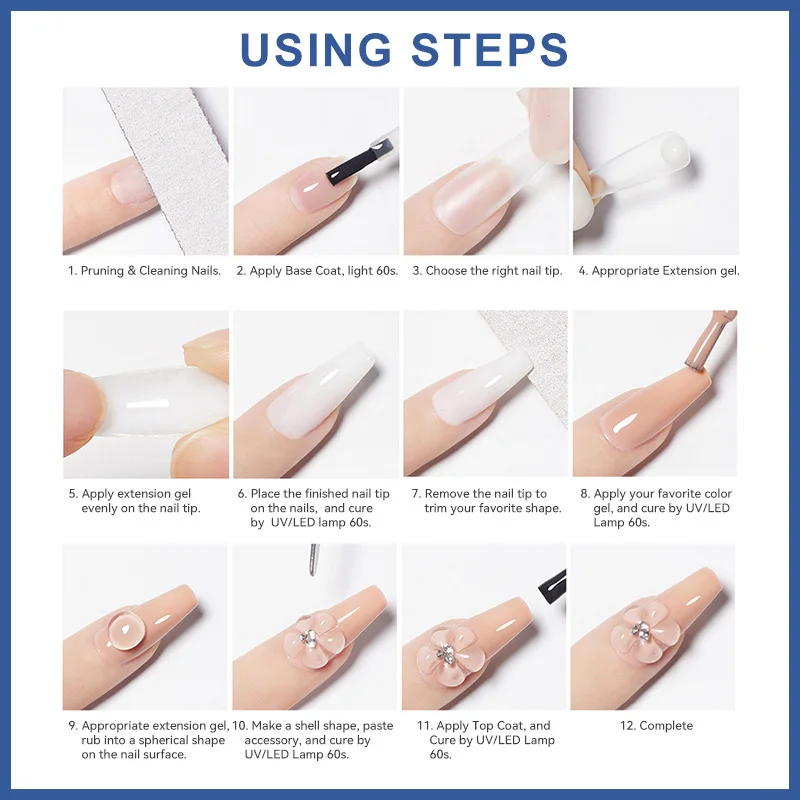 USING STEPS

1. Pruning & Cleaning Nails.

2. Apply Base Coat, light 60s.

3. Choose the right nail tip.

4. Appropriate Extension gel.

5. Apply extension gel evenly on the nail tip.

6. Place the finished nail tip on the nails, and cure by UV/LED lamp 60s.

7. Remove the nail tip to trim your favorite shape.

8. Apply your favorite color gel, and cure by UV/LED Lamp 60s.

9. Appropriate extension gel, rub into a spherical shape on the nail surface.

10. Make a shell shape, paste accessory, and cure by UV/LED Lamp 60s.

11. Apply Top Coat, and Cure by UV/LED Lamp 60s.

12. Complete