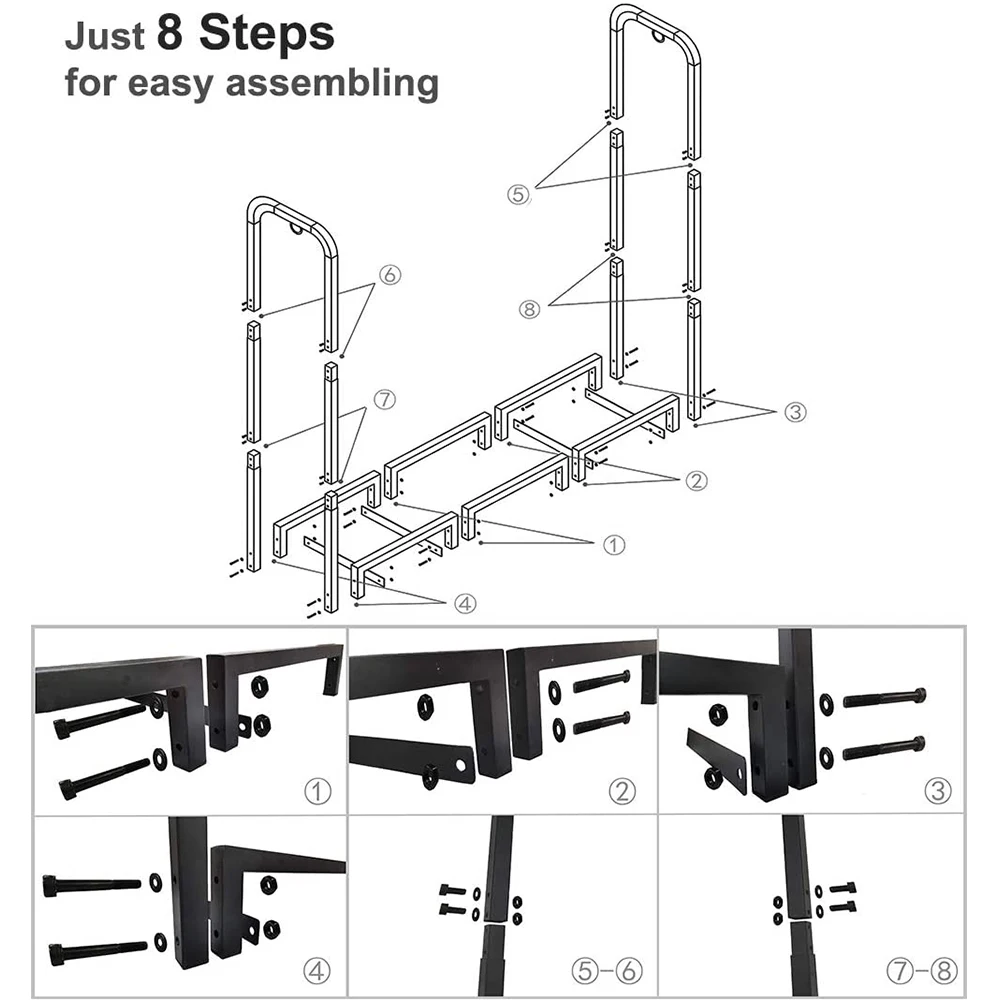 Just 8 Steps
for easy assembling

⑤
⑥
⑧
⑦
③
②
①
④

①
②
③
④
⑤-⑥
⑦-⑧