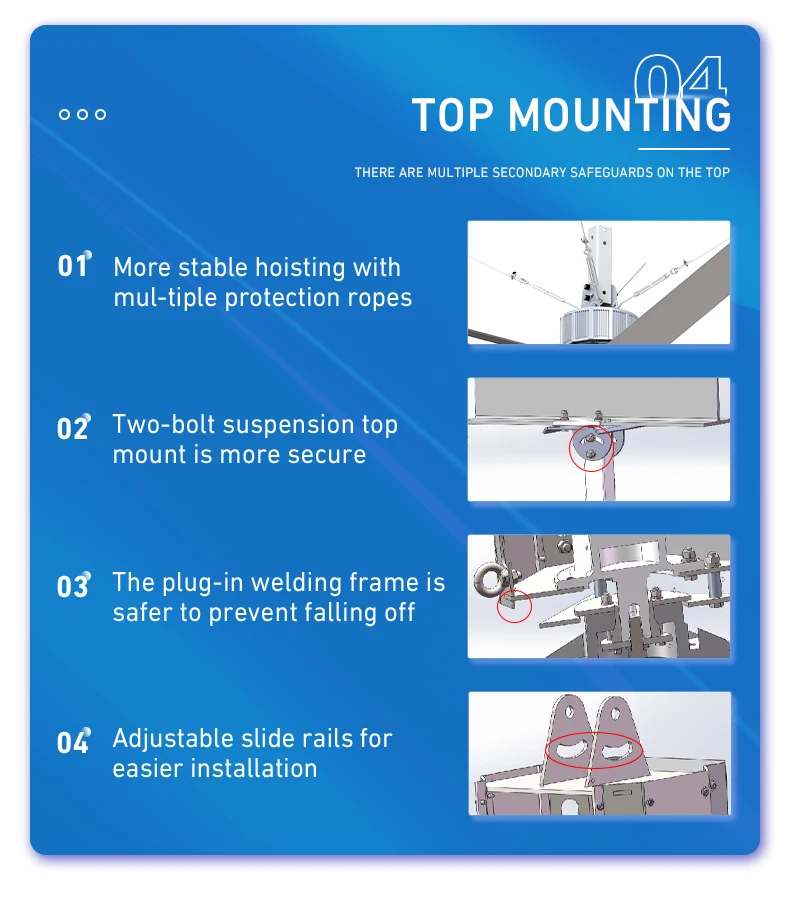 04
TOP MOUNTING

THERE ARE MULTIPLE SECONDARY SAFEGUARDS ON THE TOP

01 More stable hoisting with mul-tiple protection ropes

02 Two-bolt suspension top mount is more secure

03 The plug-in welding frame is safer to prevent falling off

04 Adjustable slide rails for easier installation