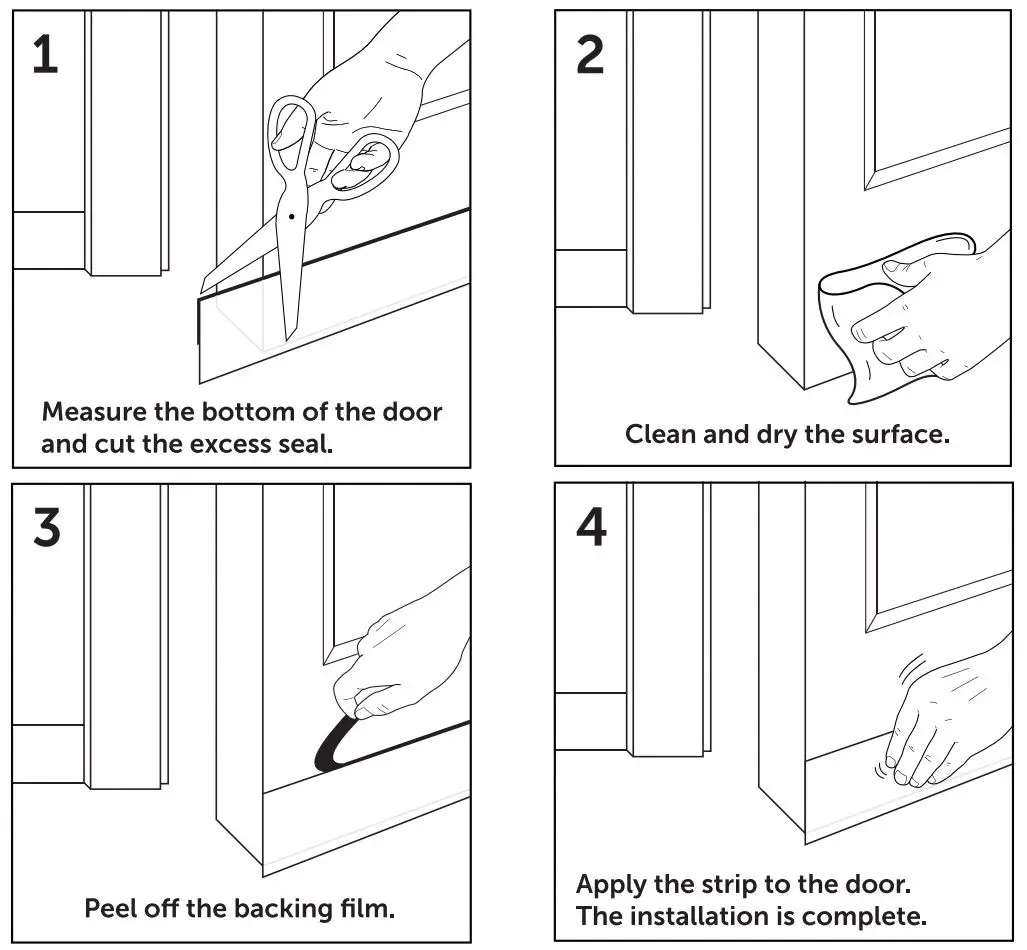 1

Measure the bottom of the door and cut the excess seal.

2

Clean and dry the surface.

3

Peel off the backing film.

4

Apply the strip to the door.
The installation is complete.