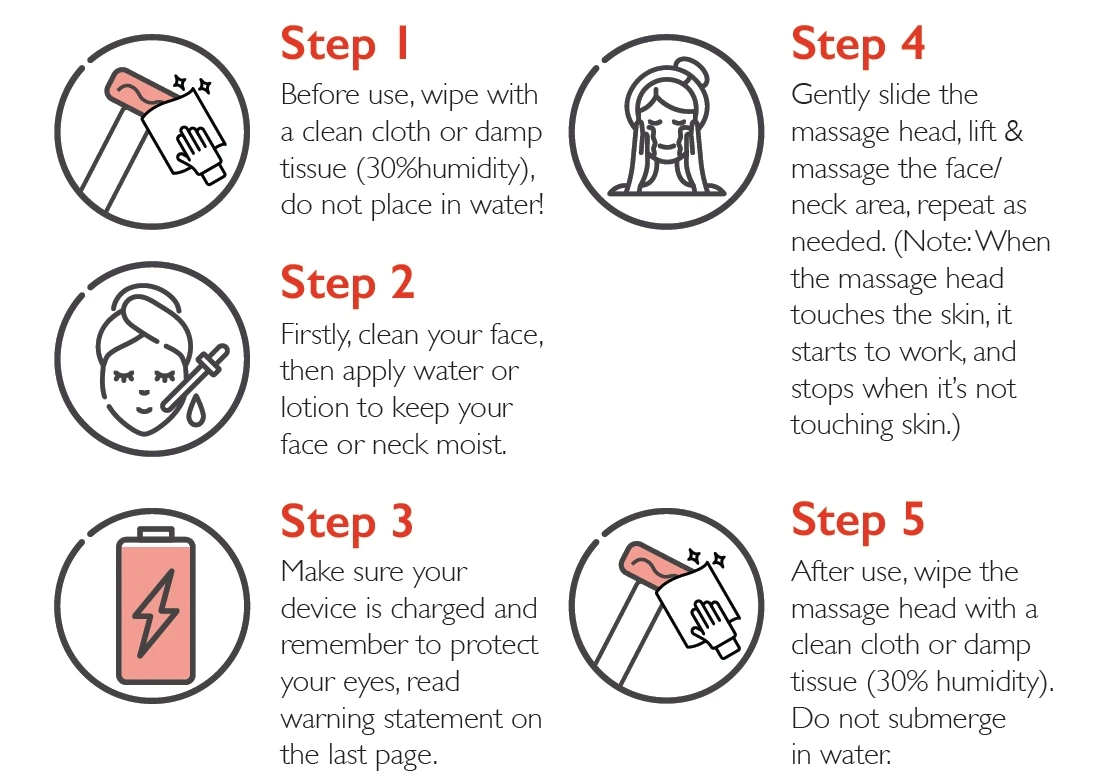 Step 1
Before use, wipe with a clean cloth or damp tissue (30%humidity), do not place in water!

Step 2
Firstly, clean your face, then apply water or lotion to keep your face or neck moist.

Step 3
Make sure your device is charged and remember to protect your eyes, read warning statement on the last page.

Step 4
Gently slide the massage head, lift & massage the face/ neck area, repeat as needed. (Note: When the massage head touches the skin, it starts to work, and stops when it's not touching skin.)

Step 5
After use, wipe the massage head with a clean cloth or damp tissue (30% humidity). Do not submerge in water.