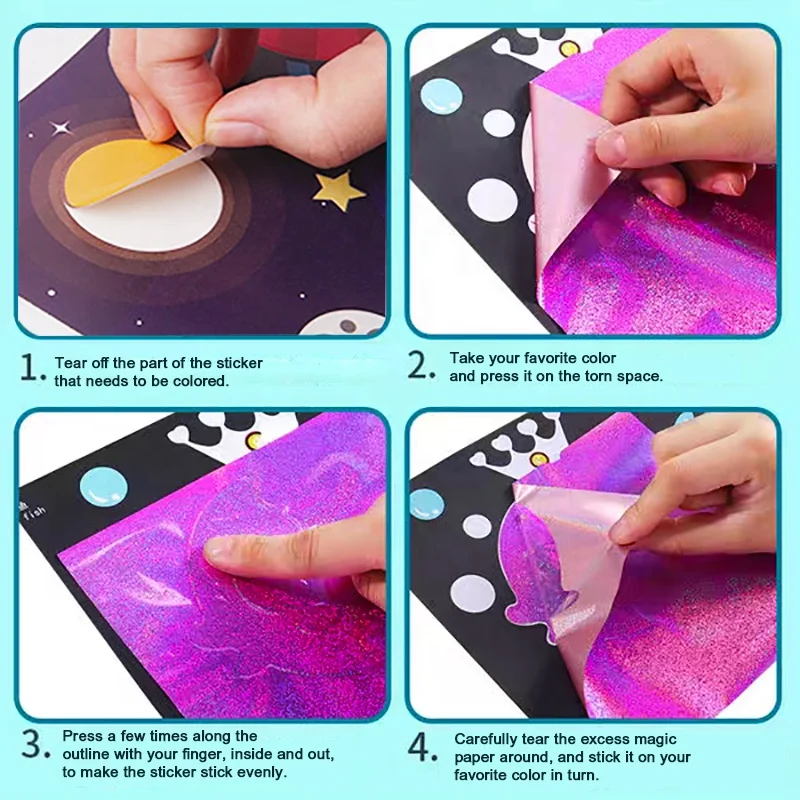 1. Tear off the part of the sticker that needs to be colored.

2. Take your favorite color and press it on the torn space.

fish

3. Press a few times along the outline with your finger, inside and out, to make the sticker stick evenly.

4. Carefully tear the excess magic paper around, and stick it on your favorite color in turn.